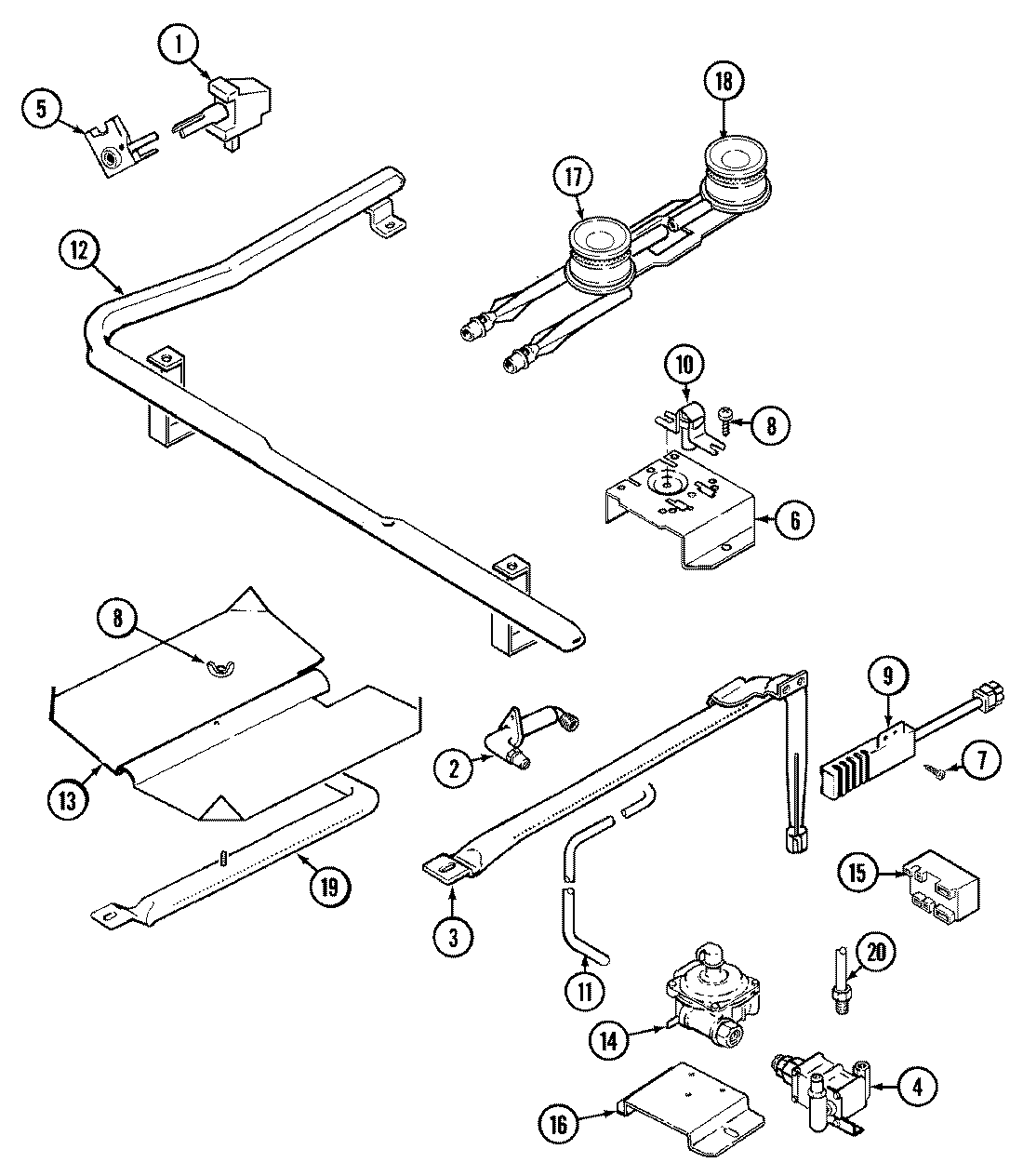 1
5
18
17
12
10
8
6
8
9
7
2
13
19
3
11
15
20
14
4
16