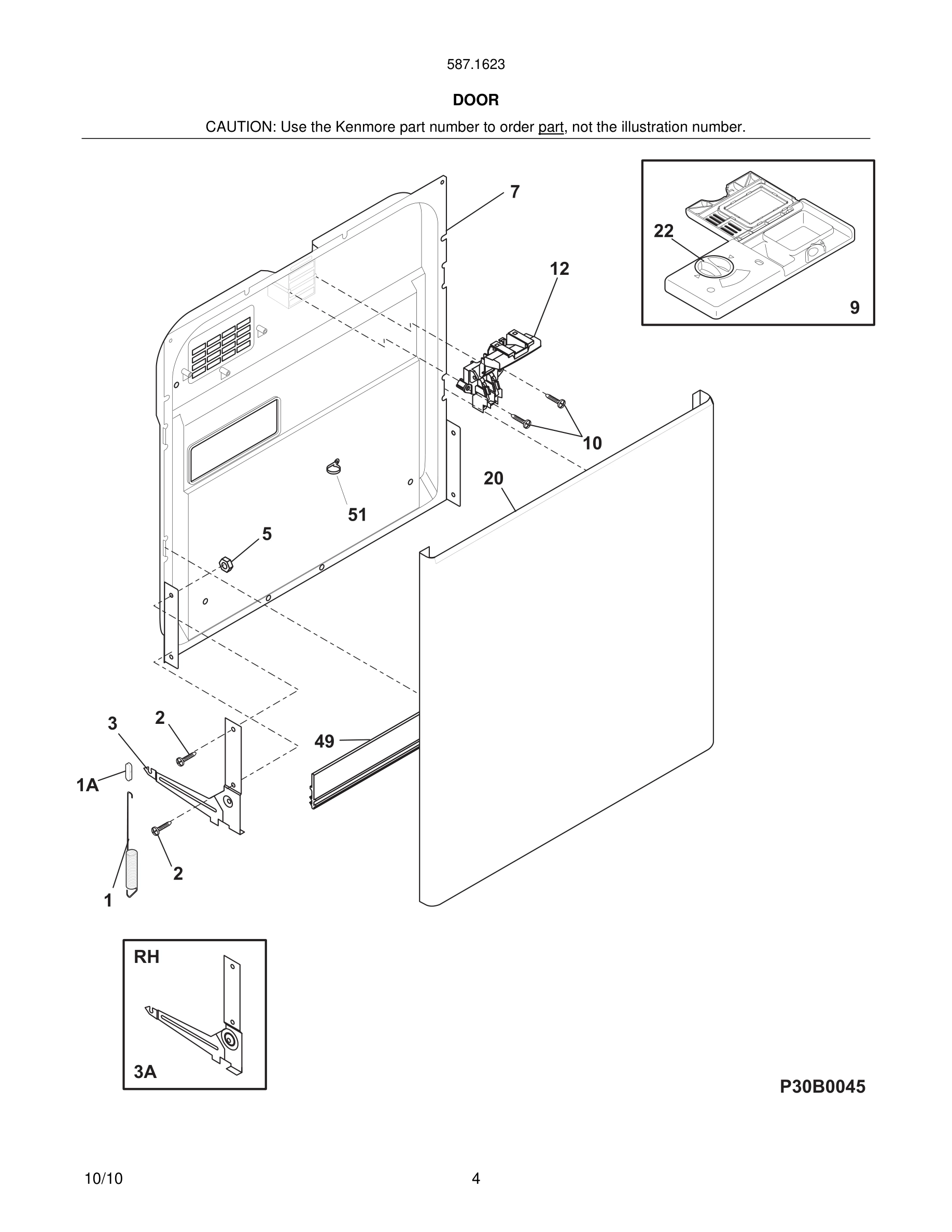 587.1623

DOOR

CAUTION: Use the Kenmore part number to order part, not the illustration number.

7

22

12

9

10

20

51

5

3

2

49

1A

2

1

RH

3A

P30B0045

10/10

4