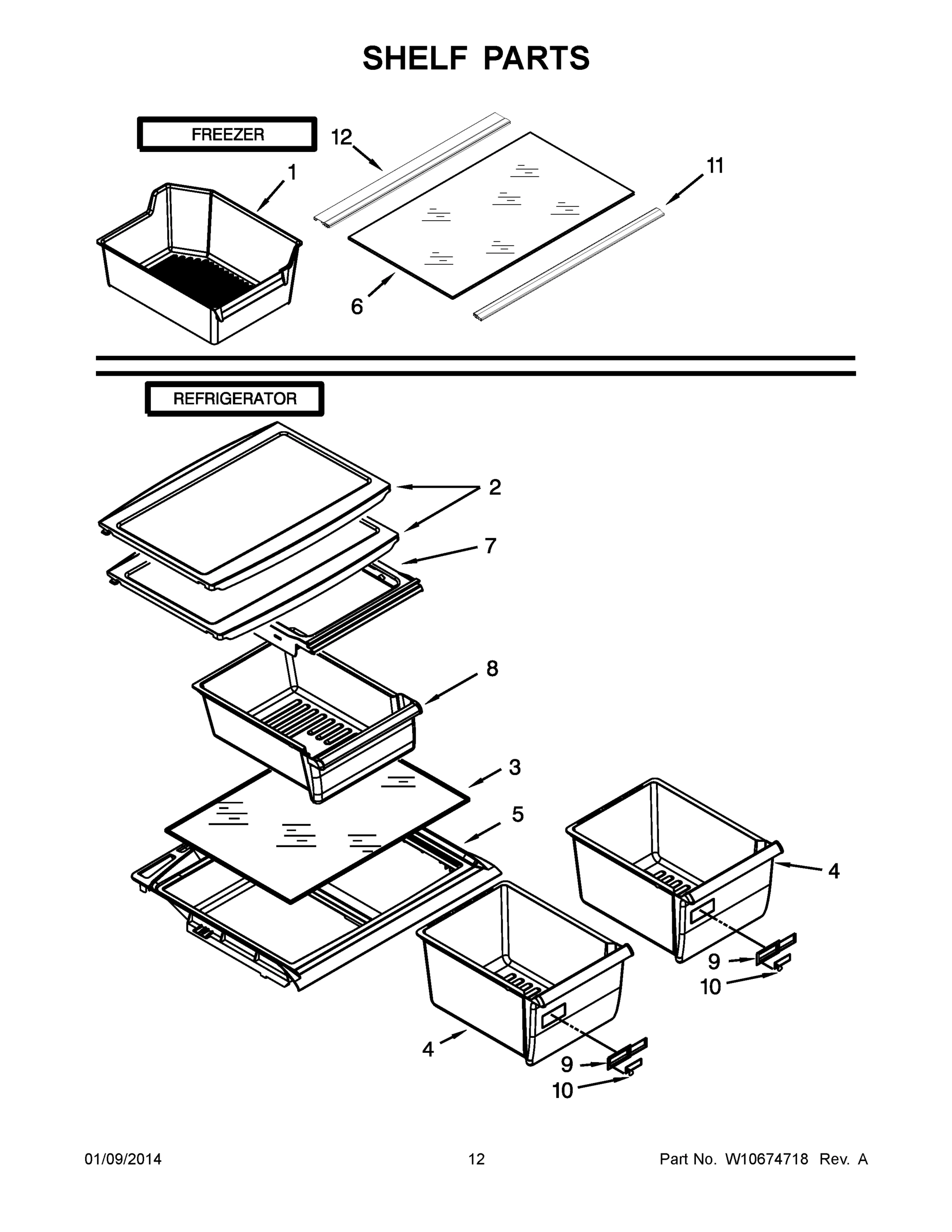 SHELF PARTS

FREEZER

12

1

11

6

REFRIGERATOR

2

7

8

3

5

4

9

10

4

9

10

01/09/2014

12

Part No. W10674718 Rev. A