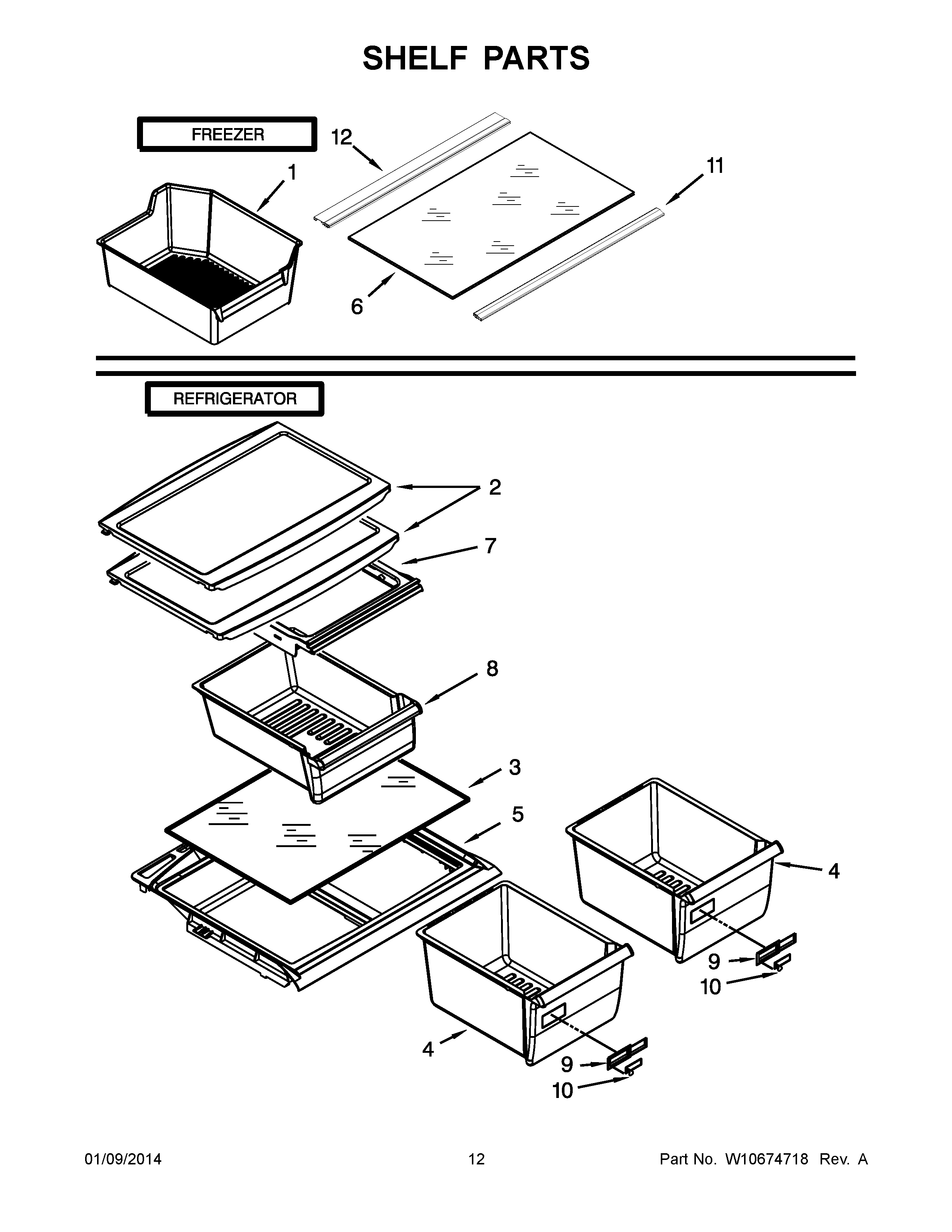 SHELF PARTS

FREEZER

12

1

11

6

REFRIGERATOR

2

7

8

3

5

4

9

10

4

9

10

01/09/2014 12 Part No. W10674718 Rev. A