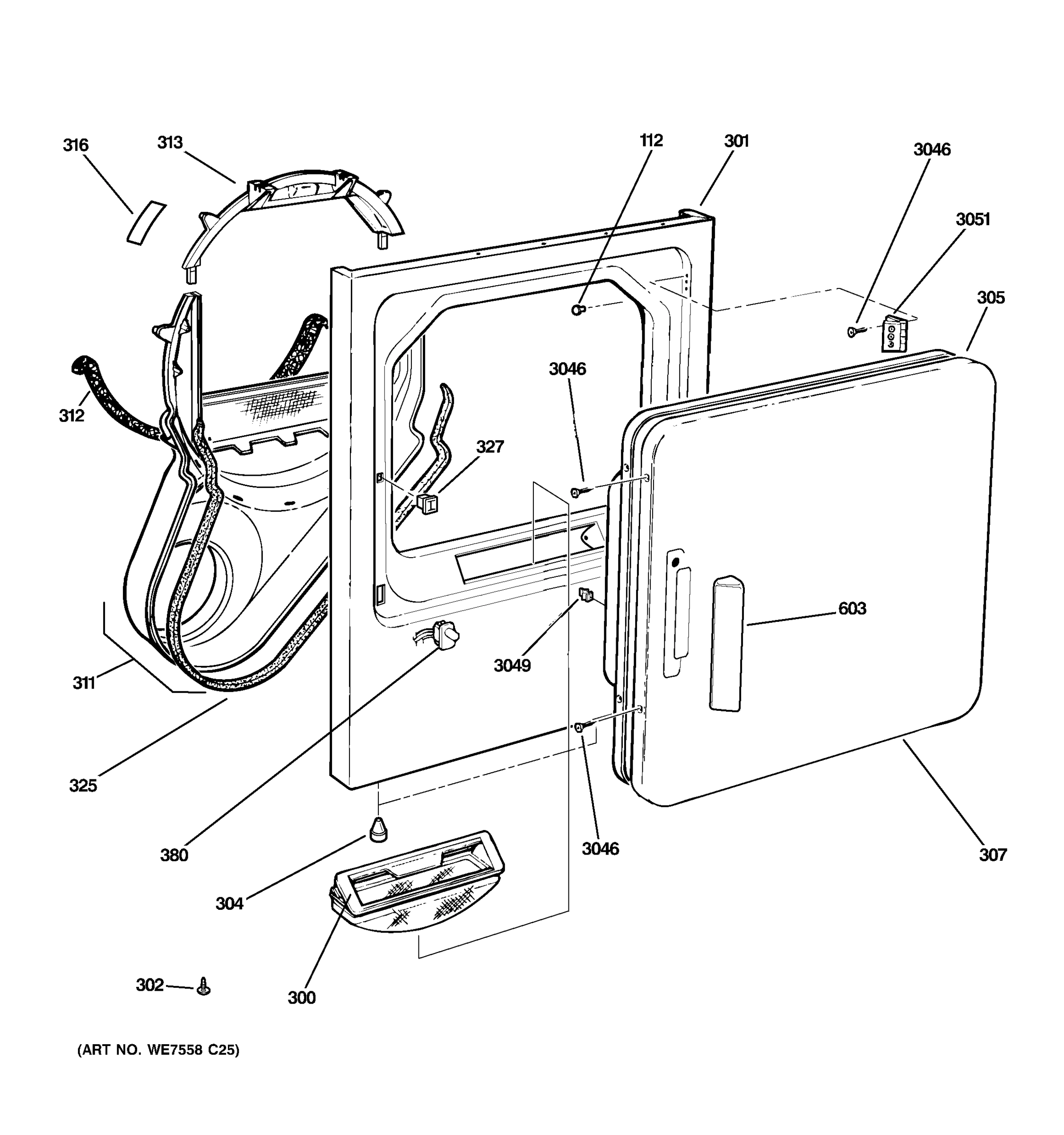 316
313
112
301
3046
3051
305
312
3046
327
603
3049
311
325
380
3046
307
304
302
300
(ART NO. WE7558 C25)