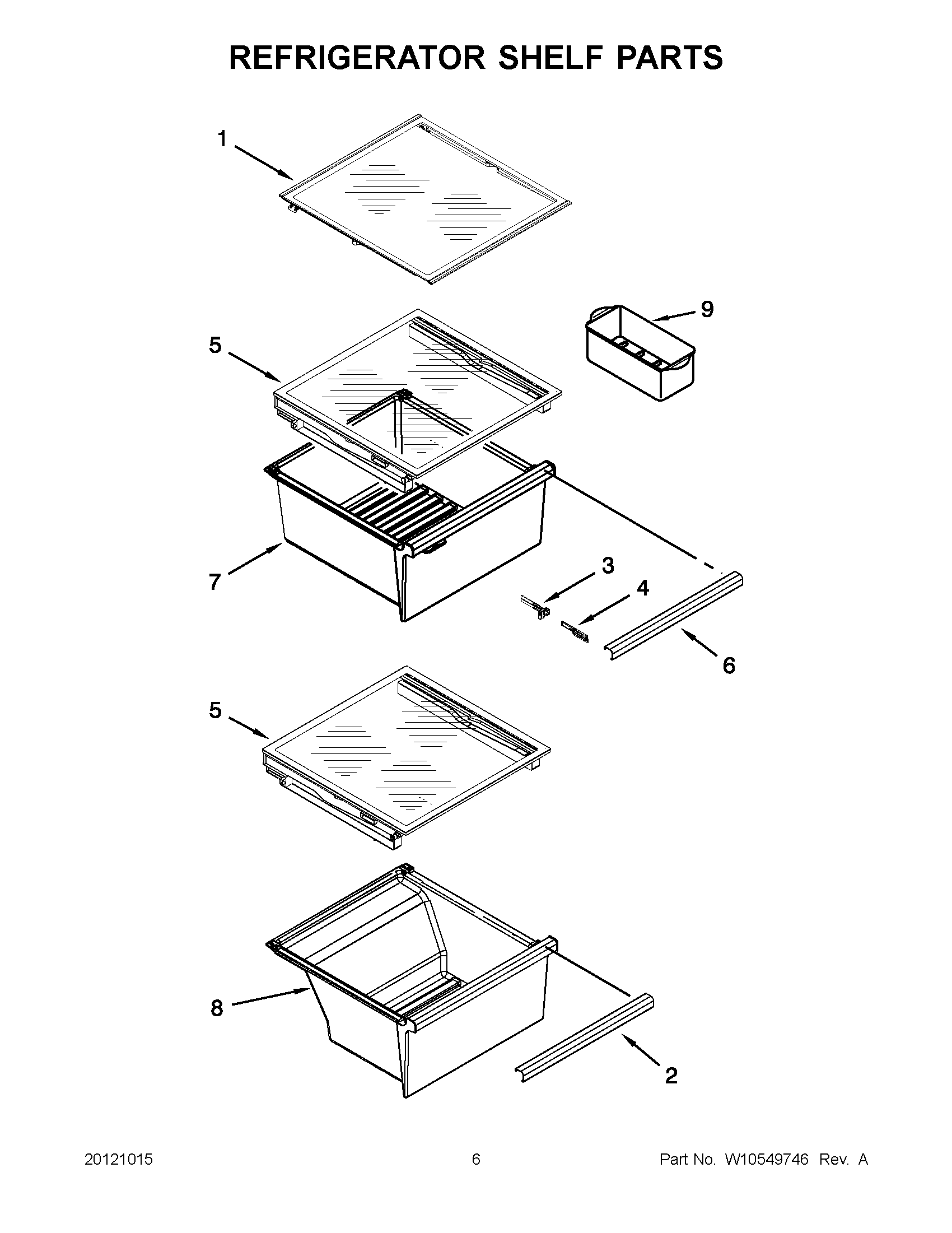 REFRIGERATOR SHELF PARTS

1

9

5

7

3

4

6

5

8

2

20121015

6

Part No. W10549746 Rev. A