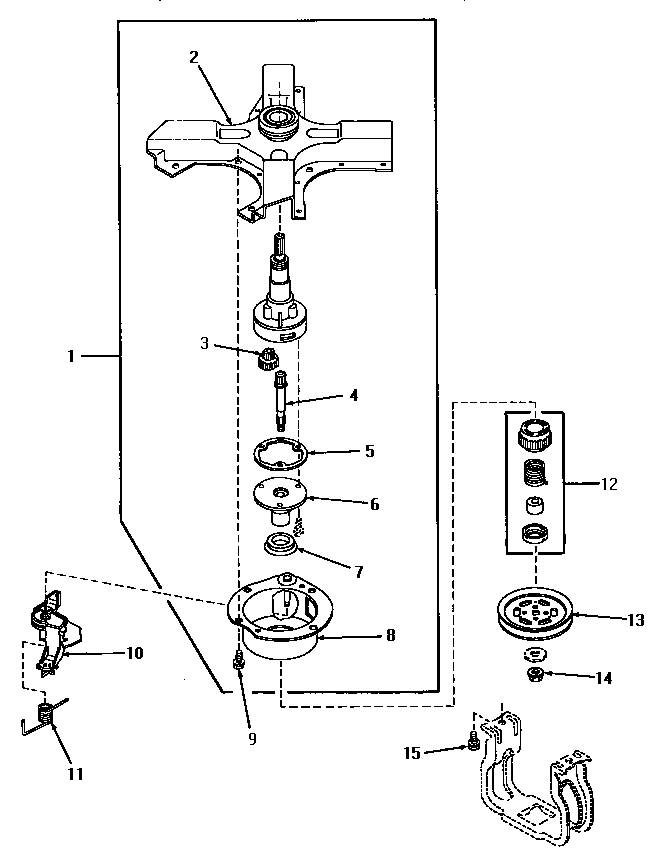 2
1
3
4
5
6
7
8
9
10
11
12
13
14
15