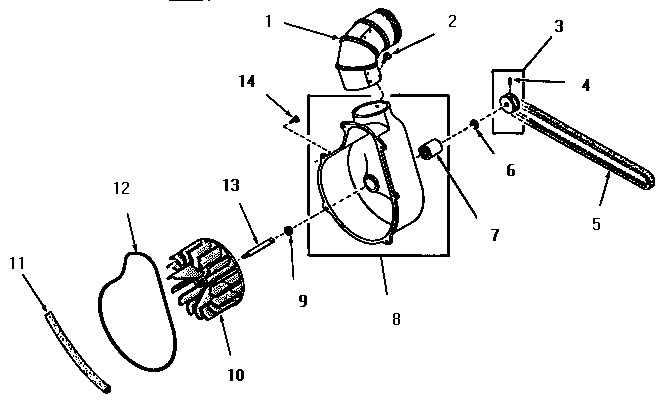 1
2
3
4
14
6
7
5
12
13
11
9
8
10