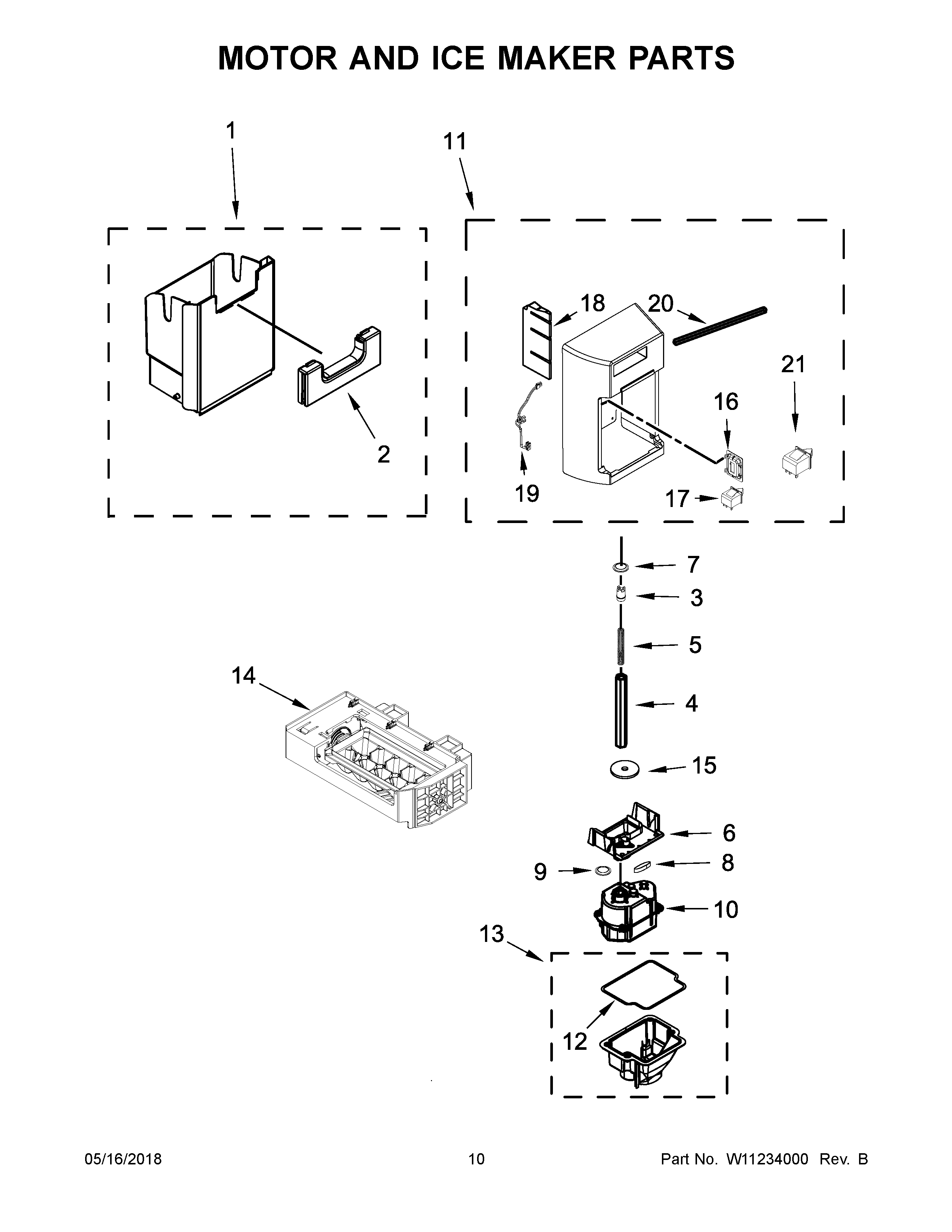 MOTOR AND ICE MAKER PARTS

1

11

18

20

21

16

2

19

17

7

3

5

14

4

15

6

9

8

10

13

12

05/16/2018

10

Part No. W11234000 Rev. B