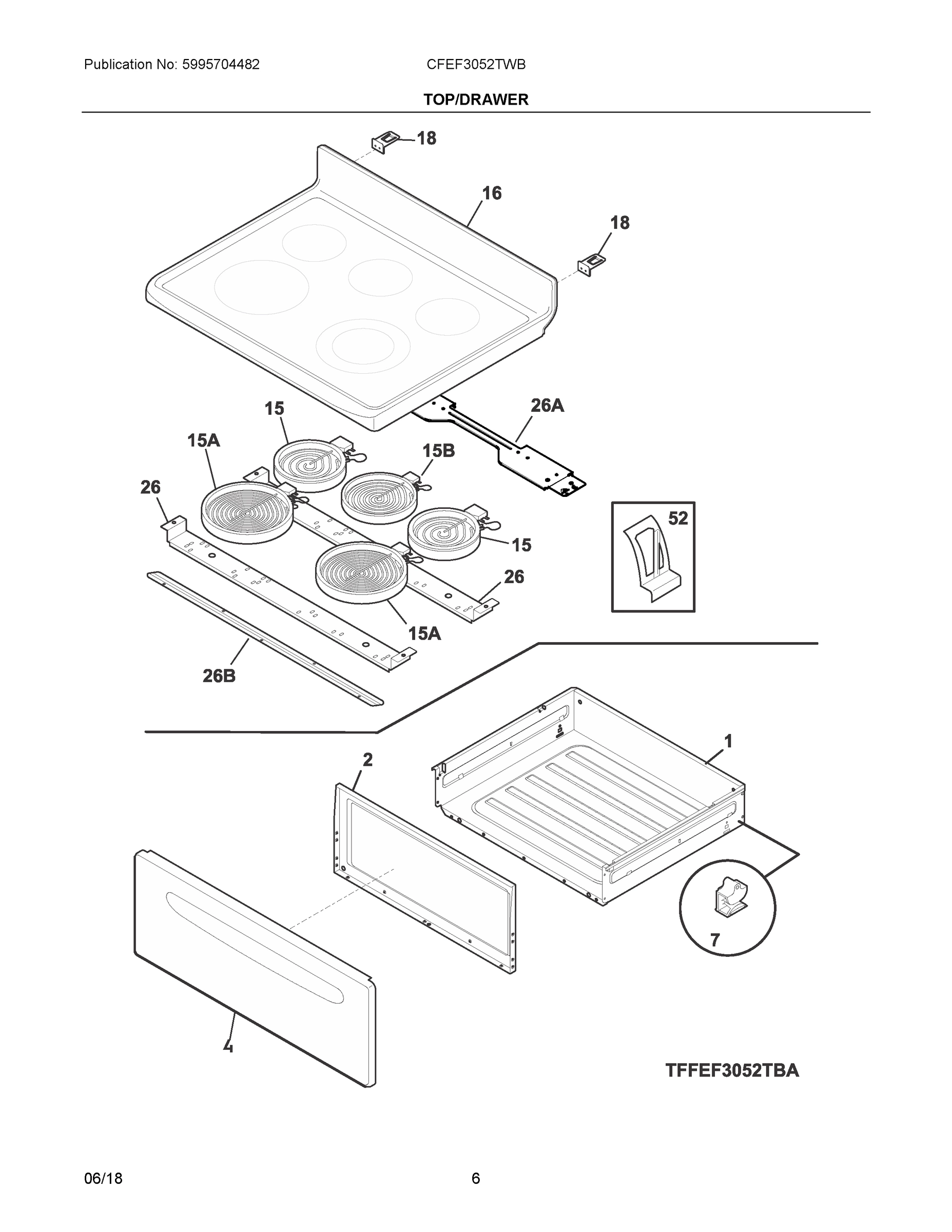 Publication No: 5995704482

CFEF3052TWB

TOP/DRAWER

18

16

18

15

26A

15A

15B

26

52

15

26

15A

26B

1

2

7

4

TFFEF3052TBA

06/18

6