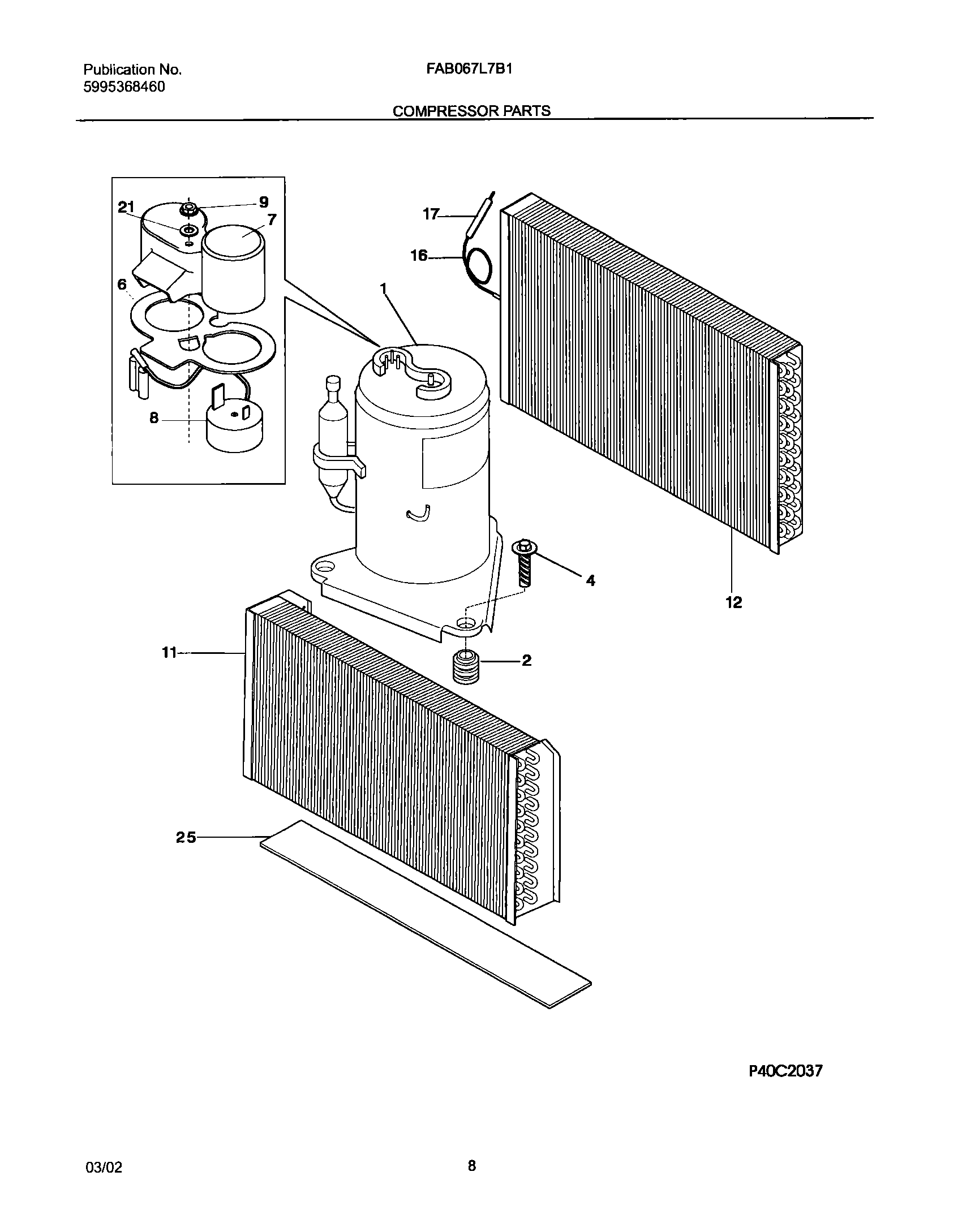 Publication No.
5995368460

FAB067L7B1

COMPRESSOR PARTS

21
9
7
6
8
17
16
1
4
12
11
2
25

P40C2037

03/02

8