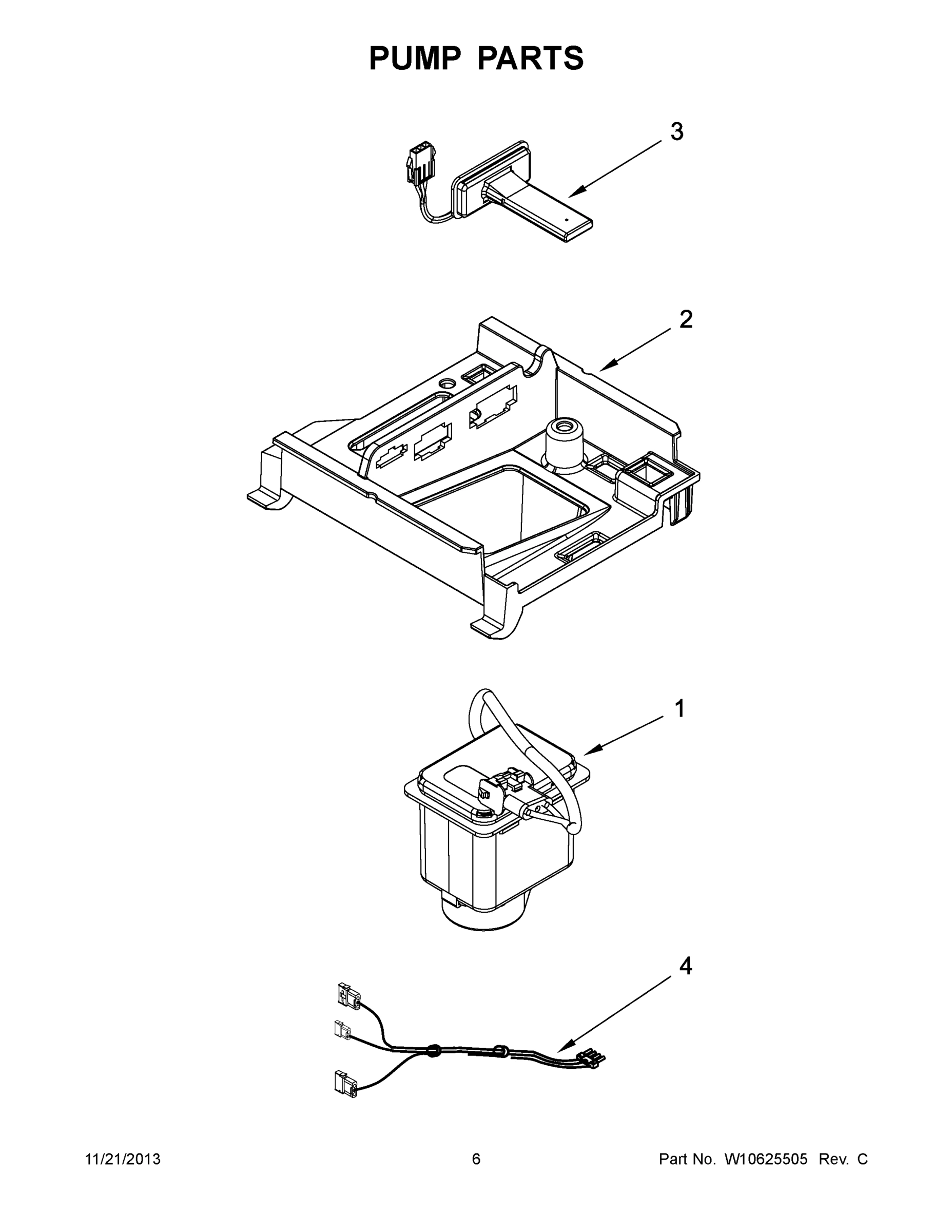 PUMP PARTS

3

2

1

4

11/21/2013

6

Part No. W10625505 Rev. C