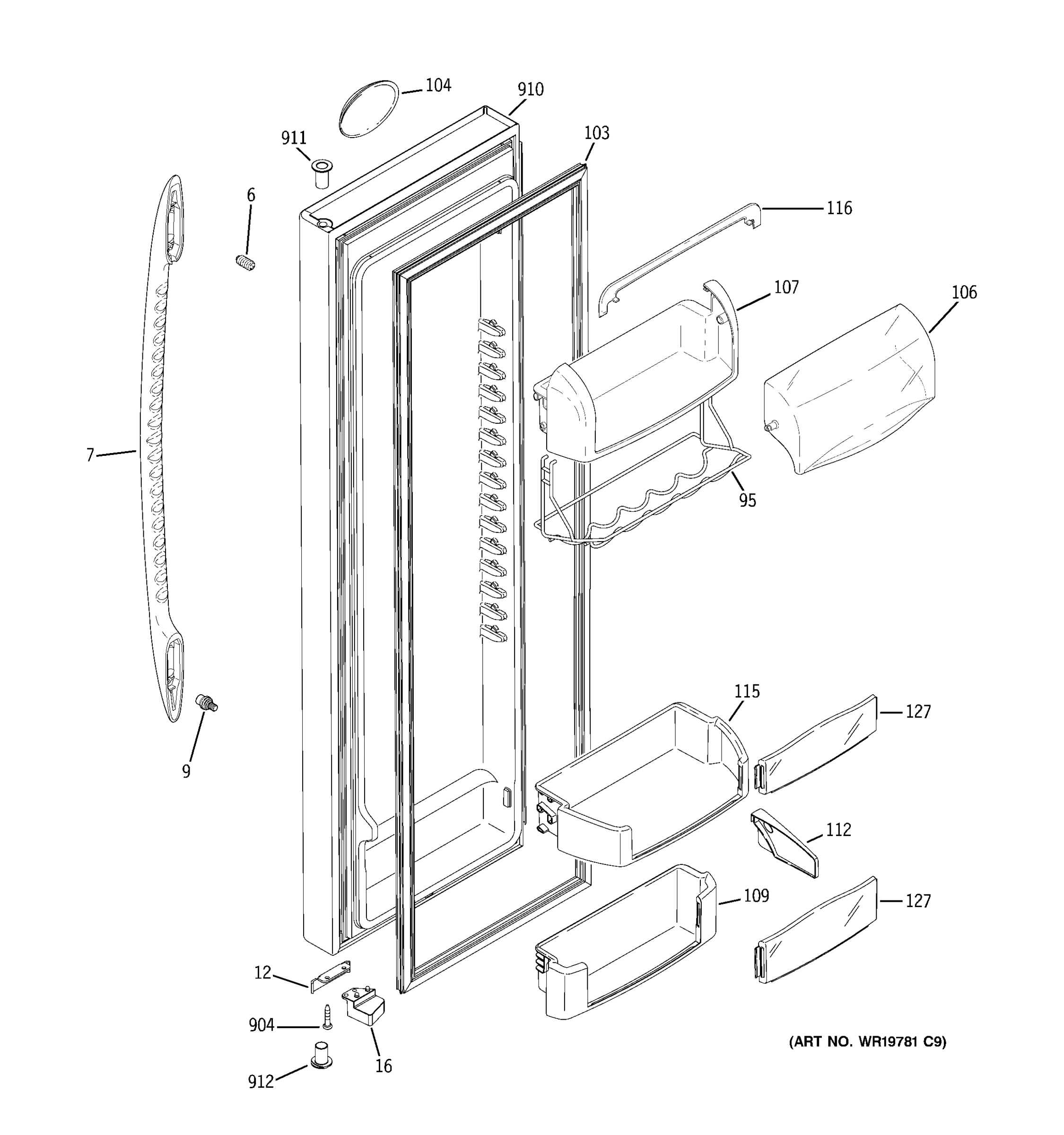 104
910
911
103
6
116
107
106
7
95
9
115
127
112
109
127
12
904
16
912
(ART NO. WR19781 C9)