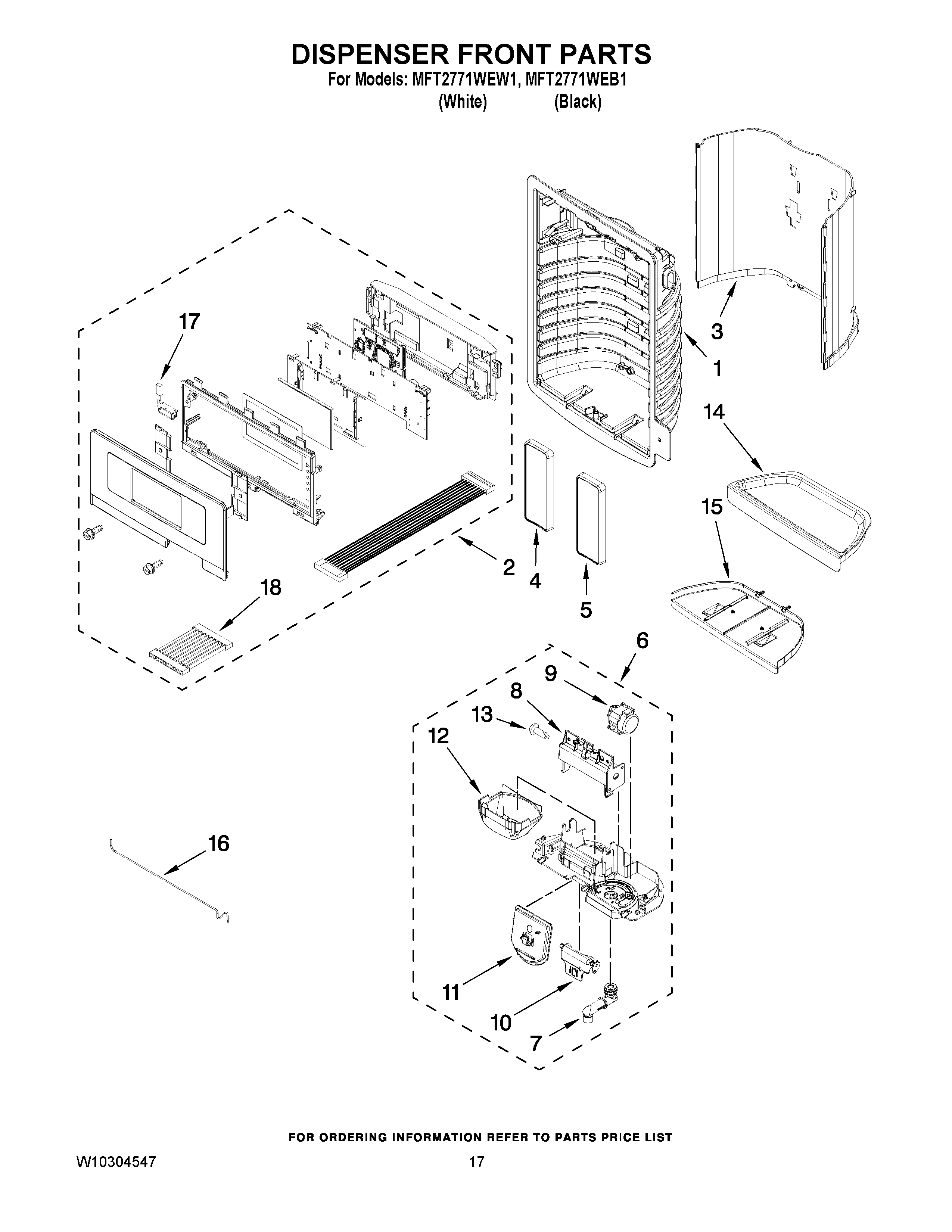 DISPENSER FRONT PARTS
For Models: MFT2771WEW1, MFT2771WEB1
(White) (Black)

17
3
1
14
15
2
4
5
18
6
9
8
13
12
16
11
10
7

FOR ORDERING INFORMATION REFER TO PARTS PRICE LIST

W10304547
17