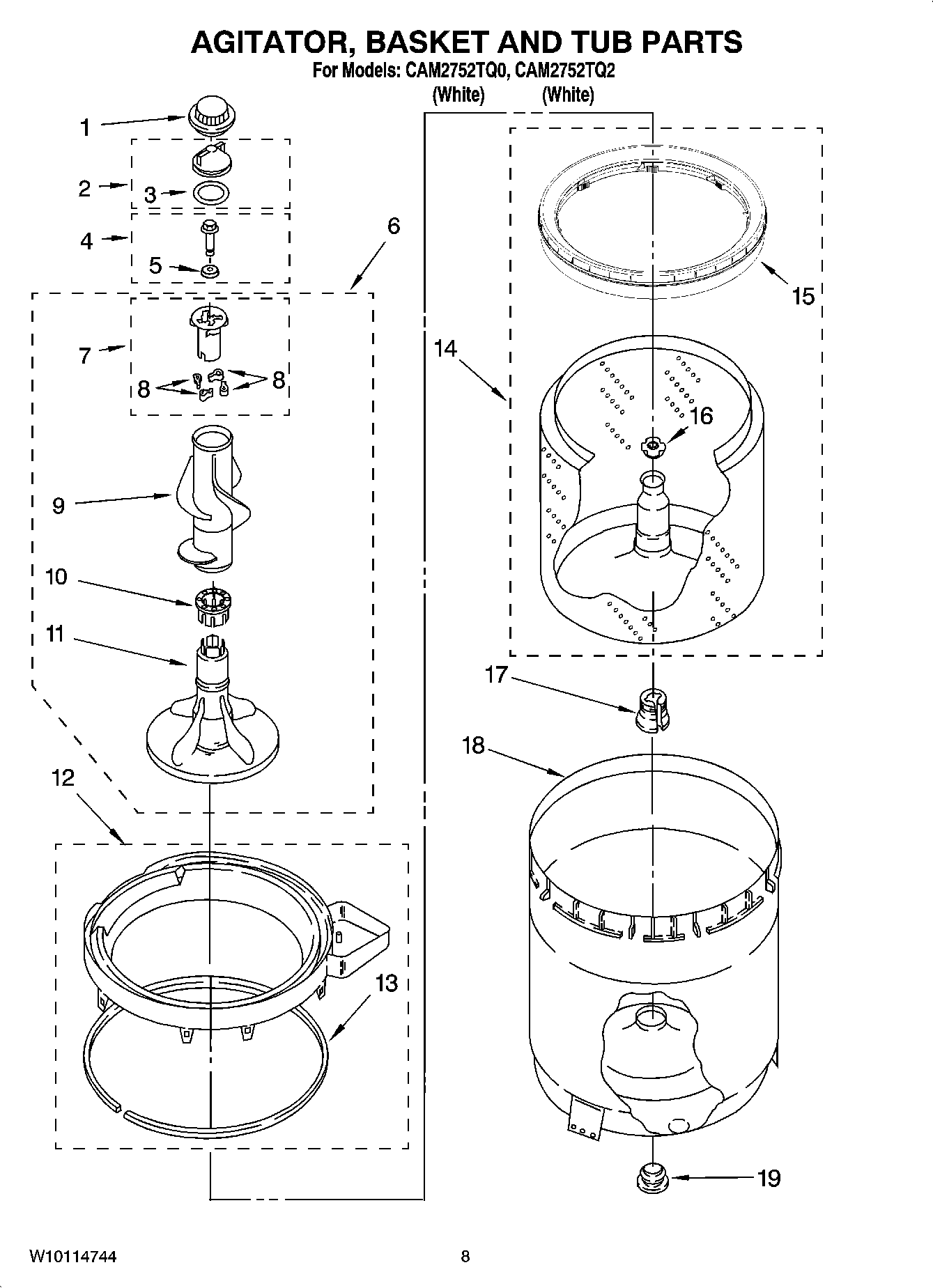 AGITATOR, BASKET AND TUB PARTS

For Models: CAM2752TQ0, CAM2752TQ2
(White) (White)

1
2
3
4
5
6
7
8
8
9
10
11
12
13
14
15
16
17
18
19

W10114744

8