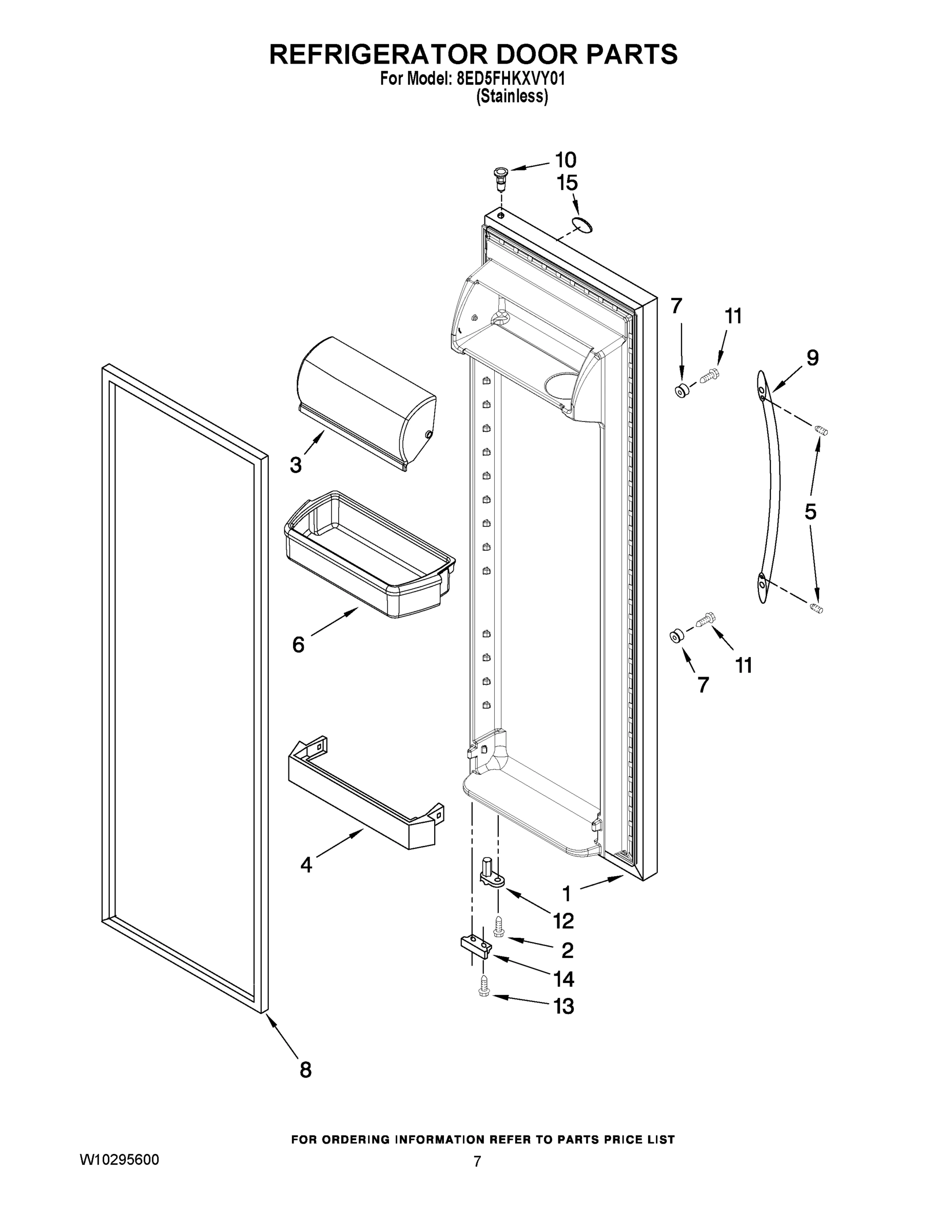 REFRIGERATOR DOOR PARTS
For Model: 8ED5FHKXVY01
(Stainless)

10
15
7
11
9
3
5
6
11
7
4
1
12
2
14
13
8

FOR ORDERING INFORMATION REFER TO PARTS PRICE LIST
W10295600
7