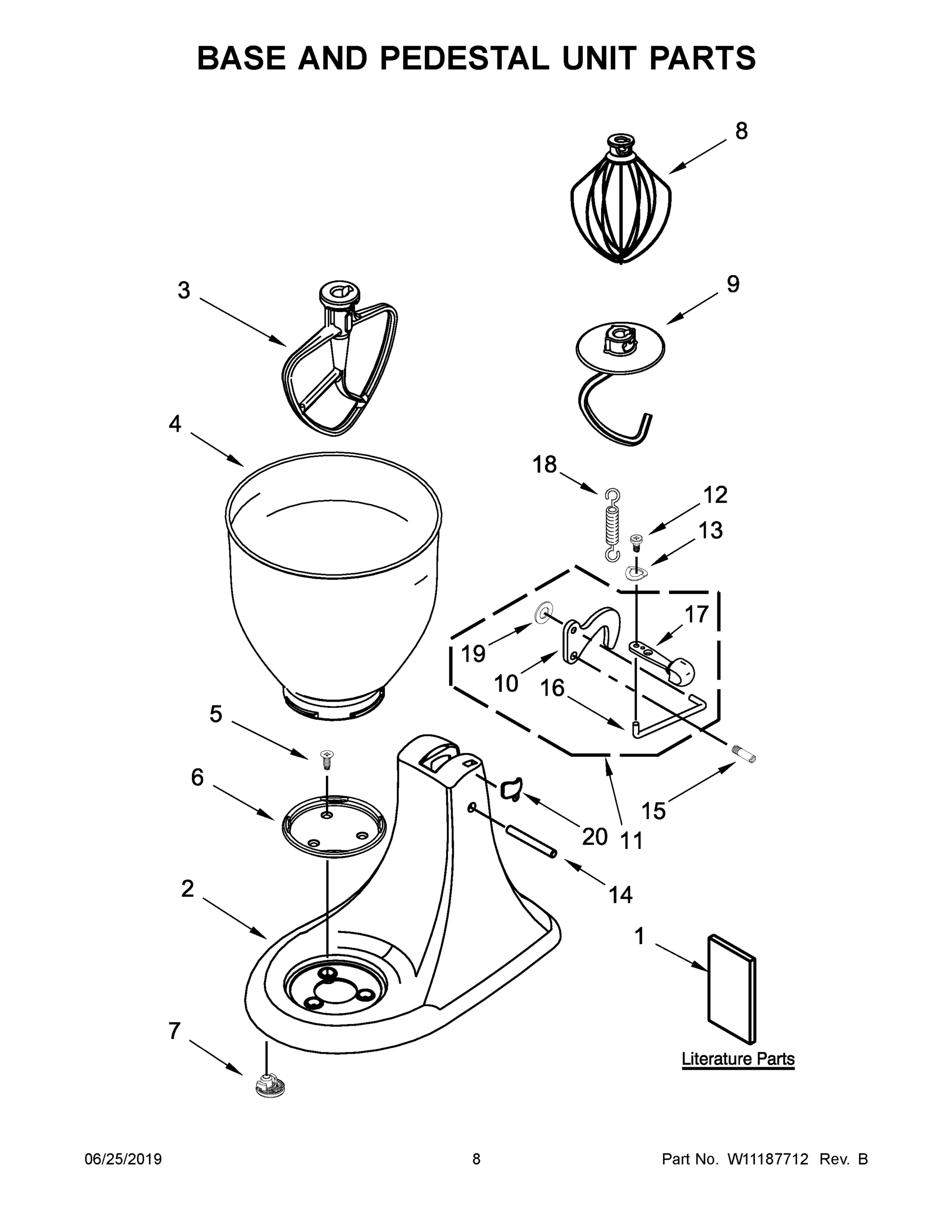 BASE AND PEDESTAL UNIT PARTS

8

3

9

4

18

12

13

17

19

10

16

5

6

20

11

15

14

2

1

7

Literature Parts

06/25/2019

8

Part No. W11187712 Rev. B