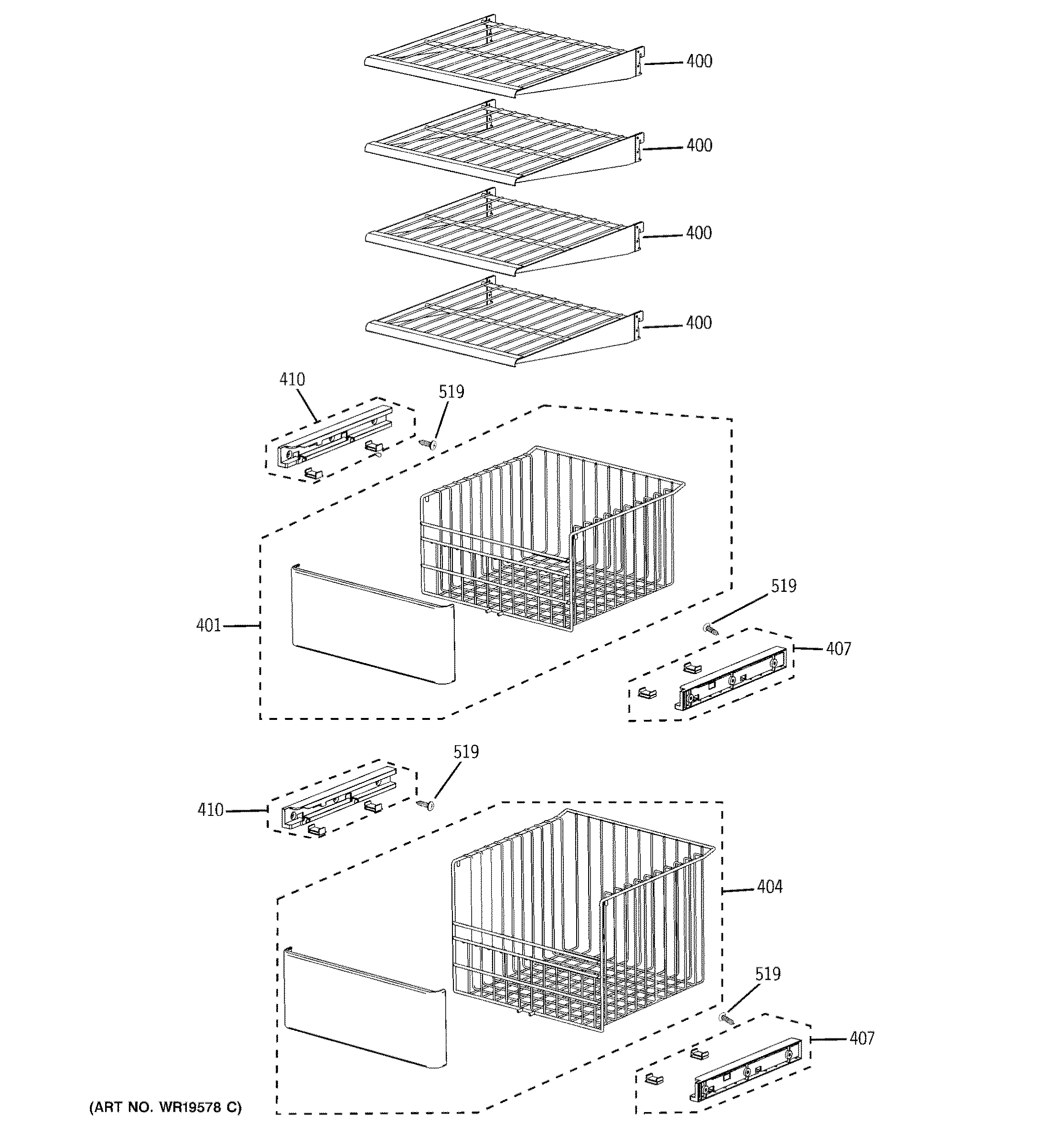 400
400
400
400
410
519
519
401
407
519
410
404
519
407
(ART NO. WR19578 C)