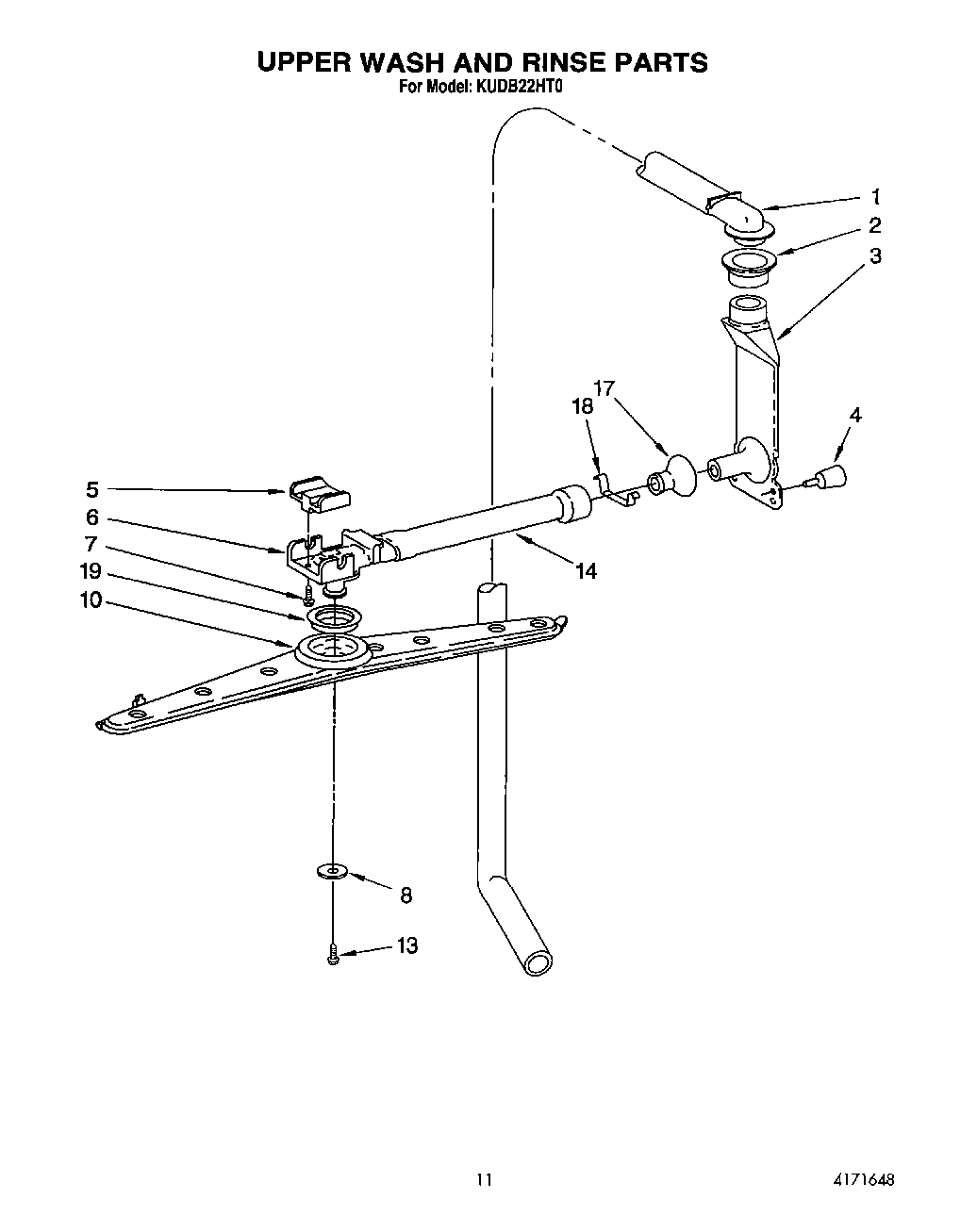 UPPER WASH AND RINSE PARTS
For Model: KUDB22HT0

1
2
3
17
18
4
5
6
7
19
10
14
8
13

11

4171648