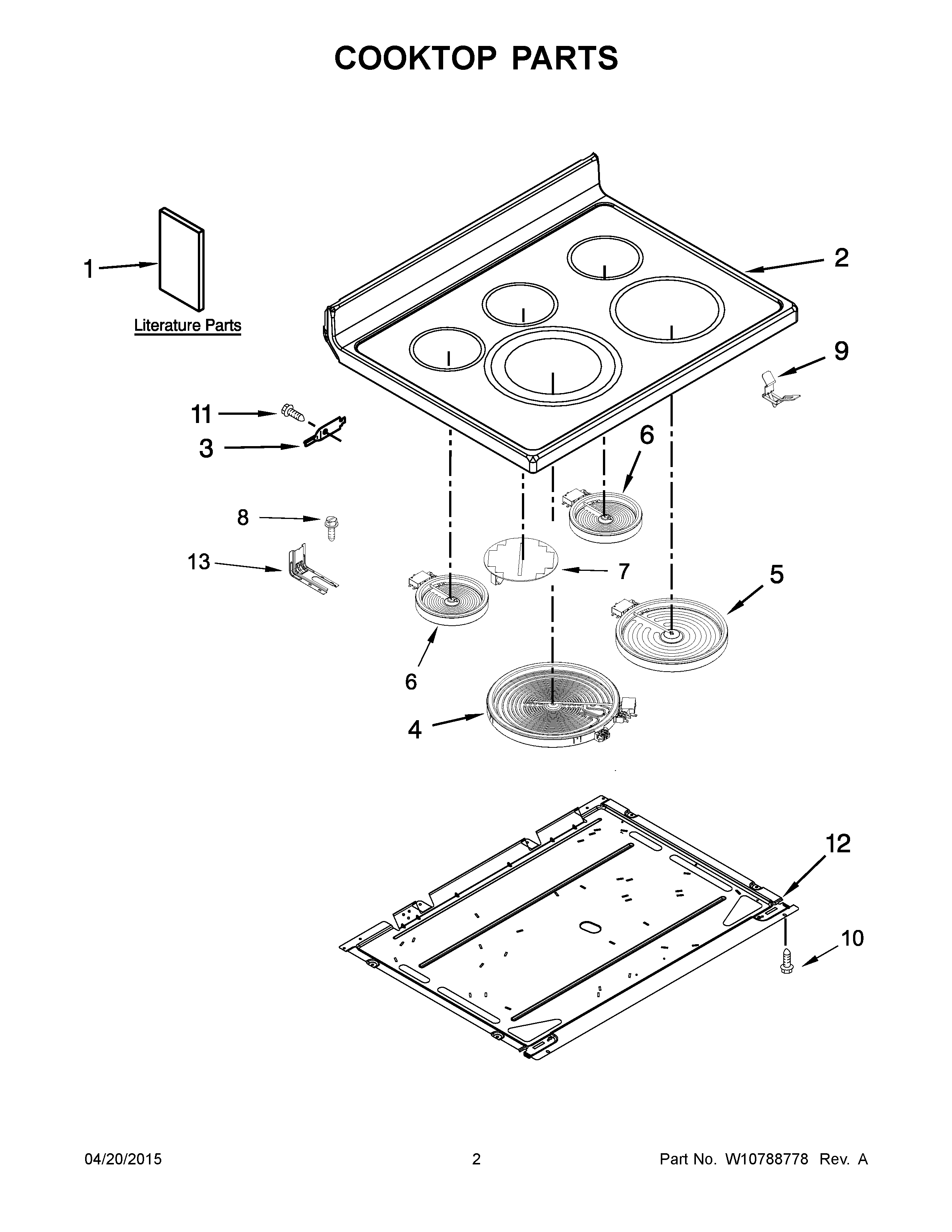 COOKTOP PARTS

1

Literature Parts

2

9

11

3

6

8

13

7

5

6

4

12

10

04/20/2015

2

Part No. W10788778 Rev. A