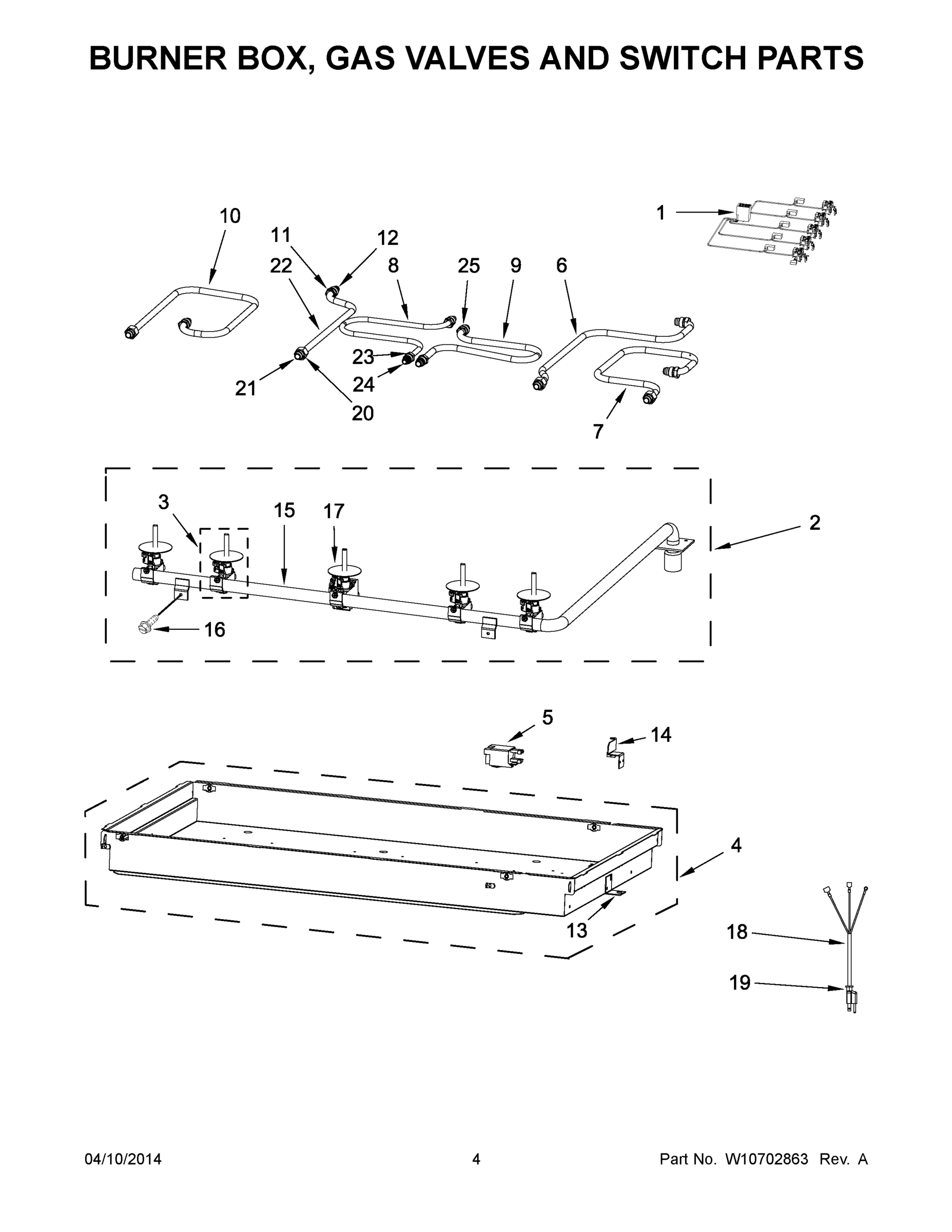 BURNER BOX, GAS VALVES AND SWITCH PARTS

10
11
12
22
8
25
9
6
1
23
24
21
20
7

3
15
17
2
16

5
14
4
13
18
19

04/10/2014
4
Part No. W10702863 Rev. A