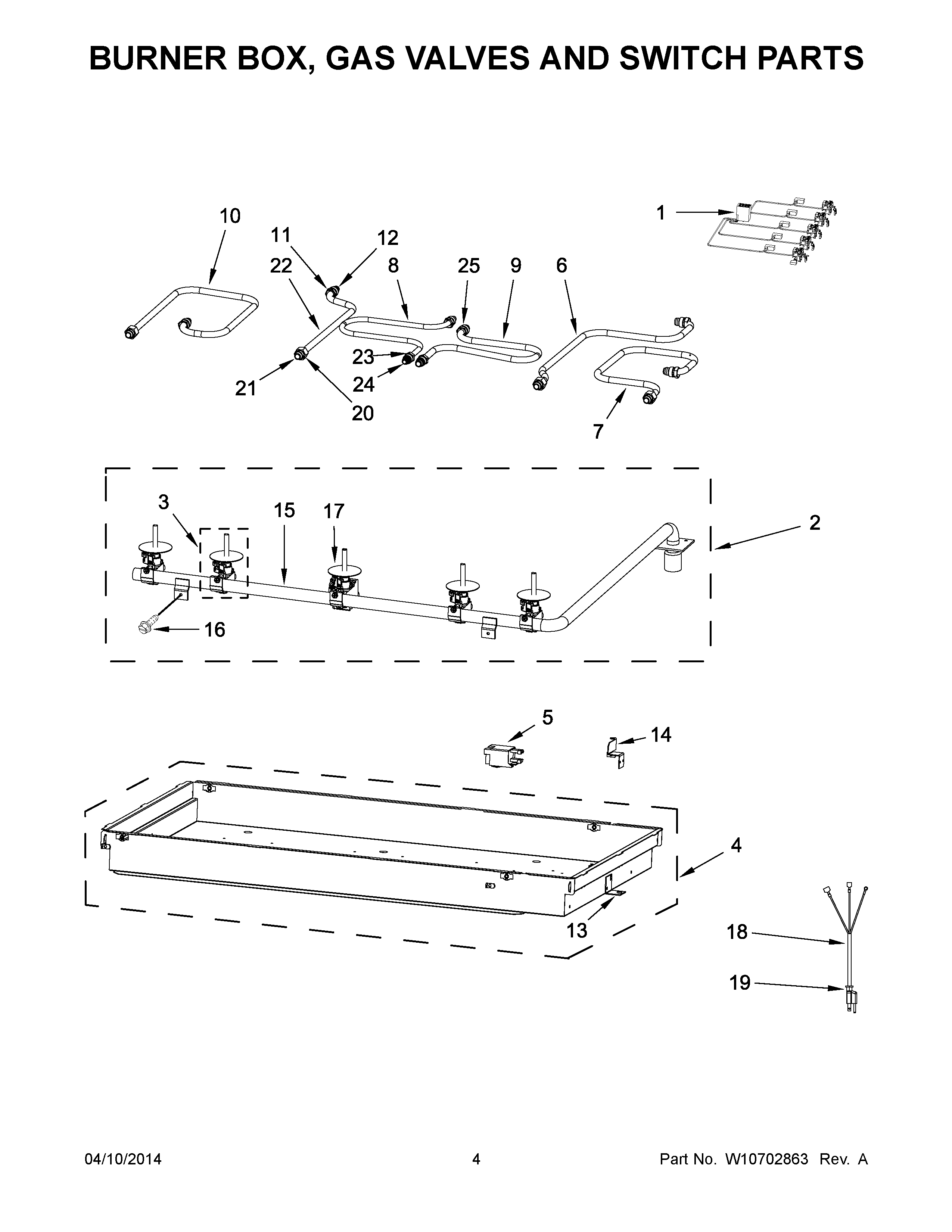 BURNER BOX, GAS VALVES AND SWITCH PARTS

10
11
12
22
8
25
9
6
1
23
24
21
20
7

3
15
17
2
16

5
14
4
13
18
19

04/10/2014
4
Part No. W10702863 Rev. A