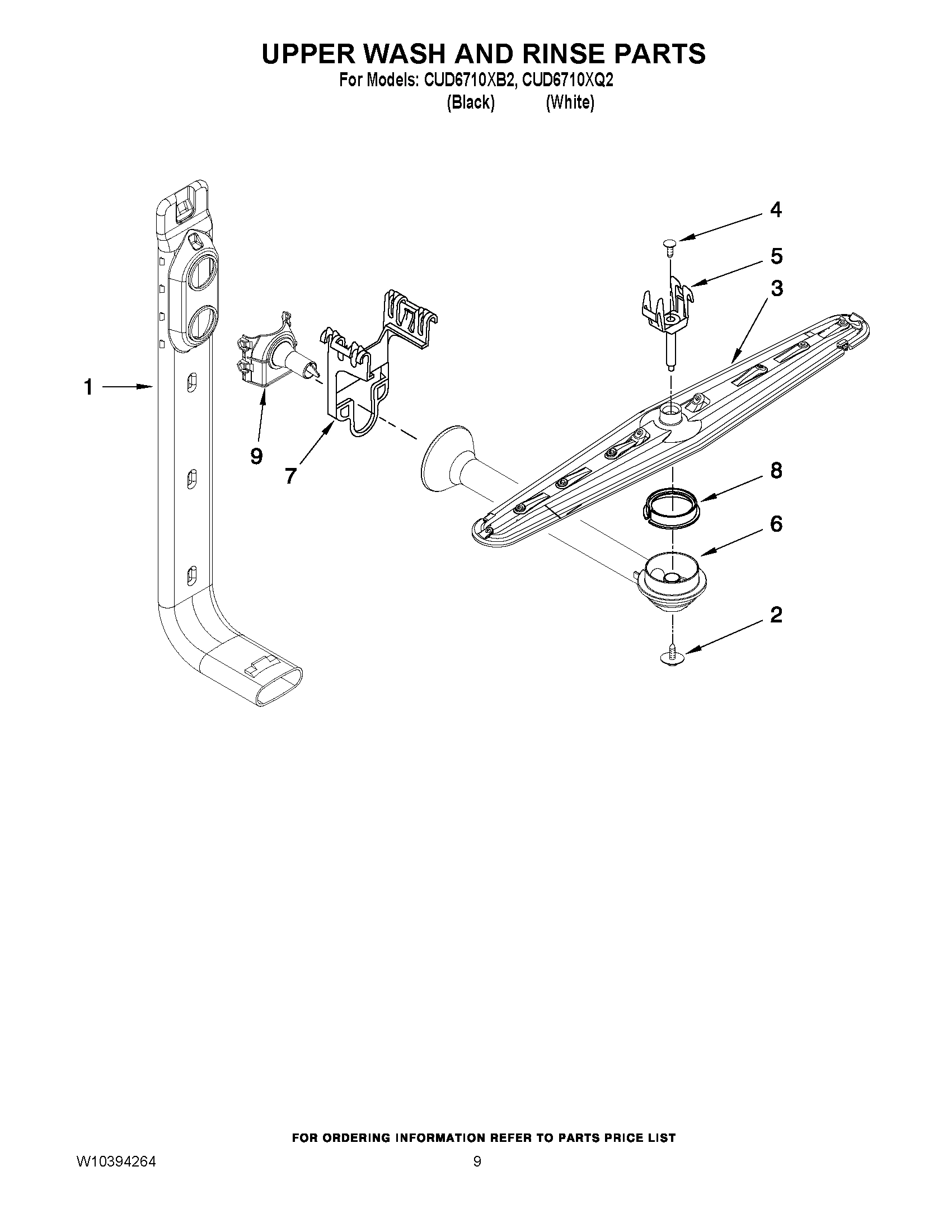 UPPER WASH AND RINSE PARTS

For Models: CUD6710XB2, CUD6710XQ2
(Black) (White)

4

5

3

1

9

7

8

6

2

FOR ORDERING INFORMATION REFER TO PARTS PRICE LIST

W10394264

9