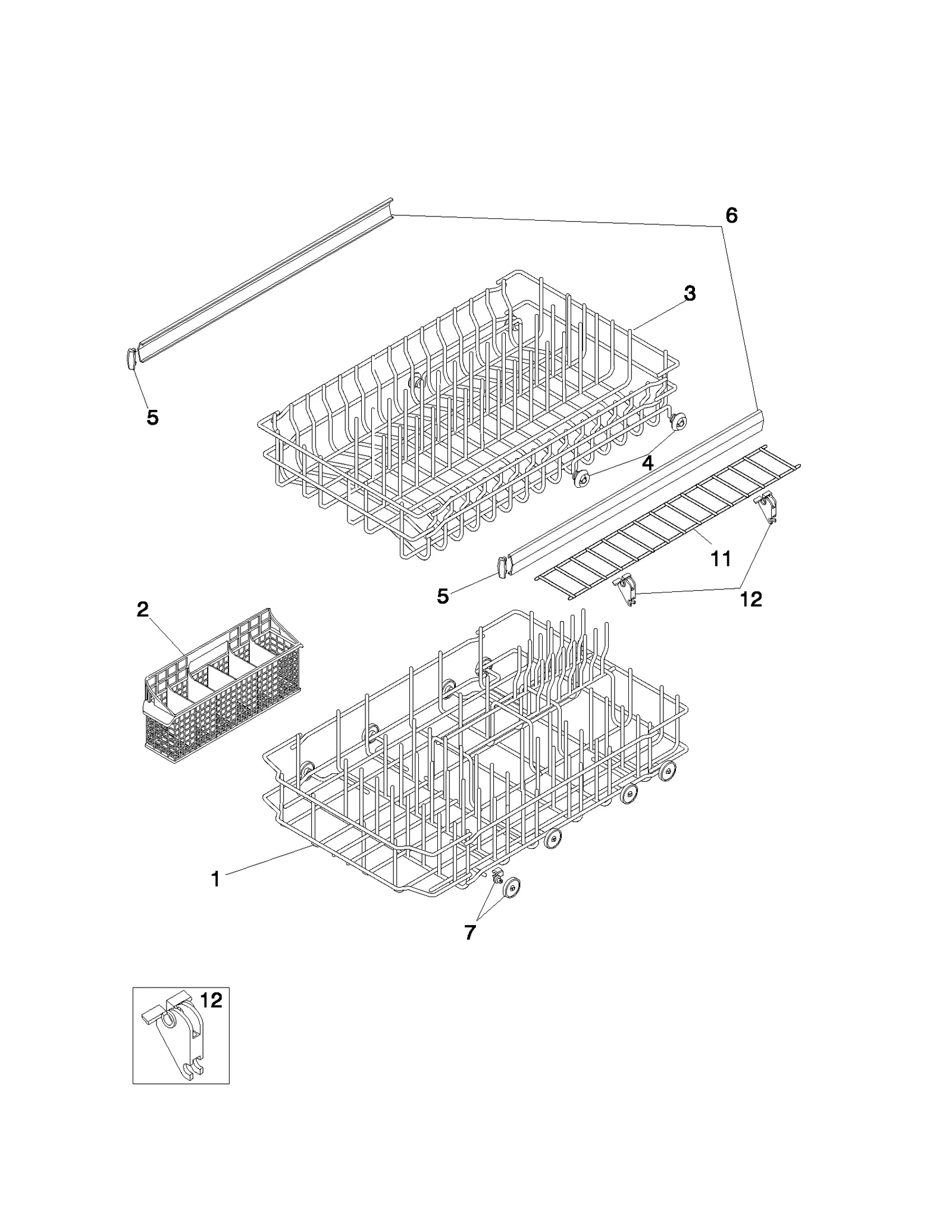 6
3
5
4
11
5
12
2
1
7
12