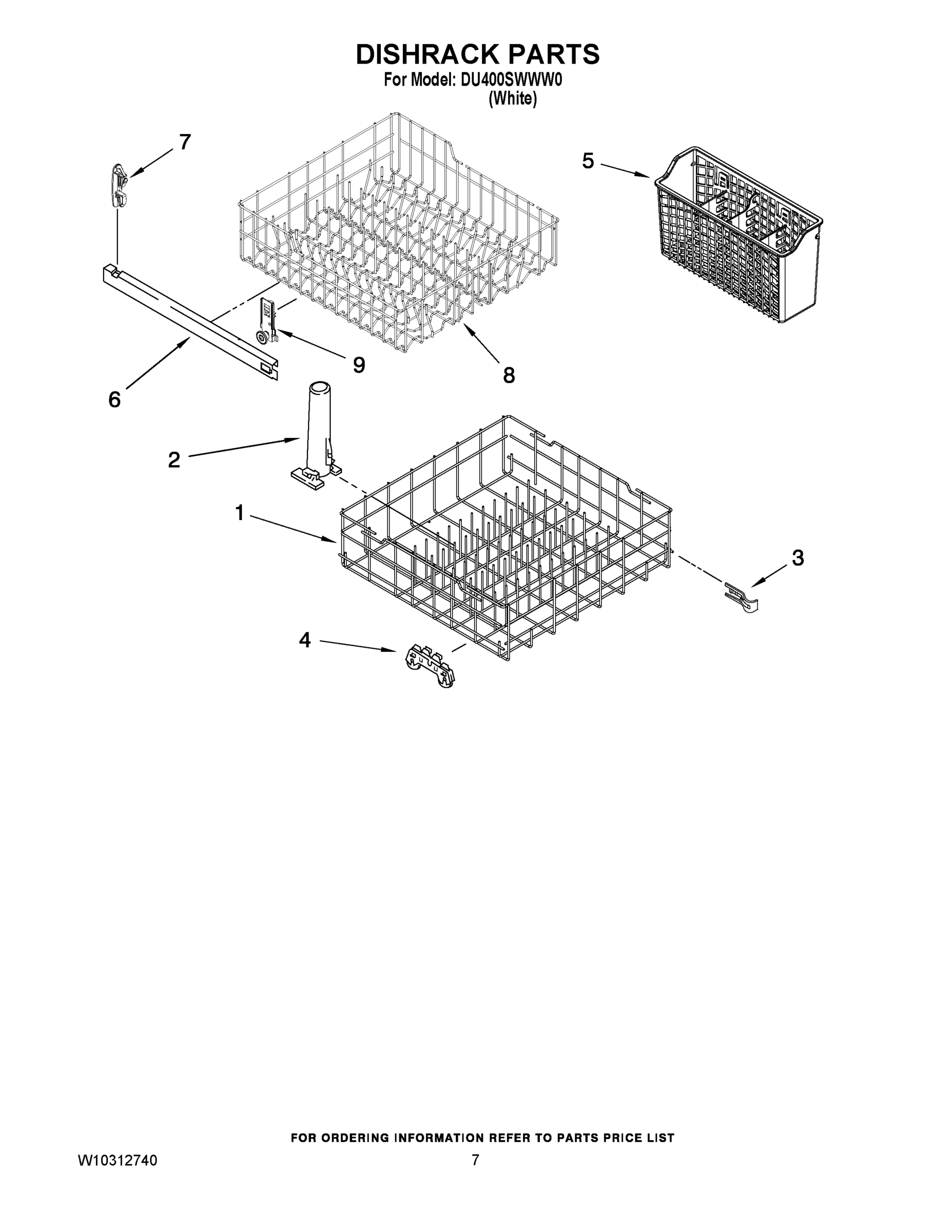 DISHRACK PARTS
For Model: DU400SWWW0
(White)

7

5

9

8

6

2

1

3

4

FOR ORDERING INFORMATION REFER TO PARTS PRICE LIST

W10312740

7