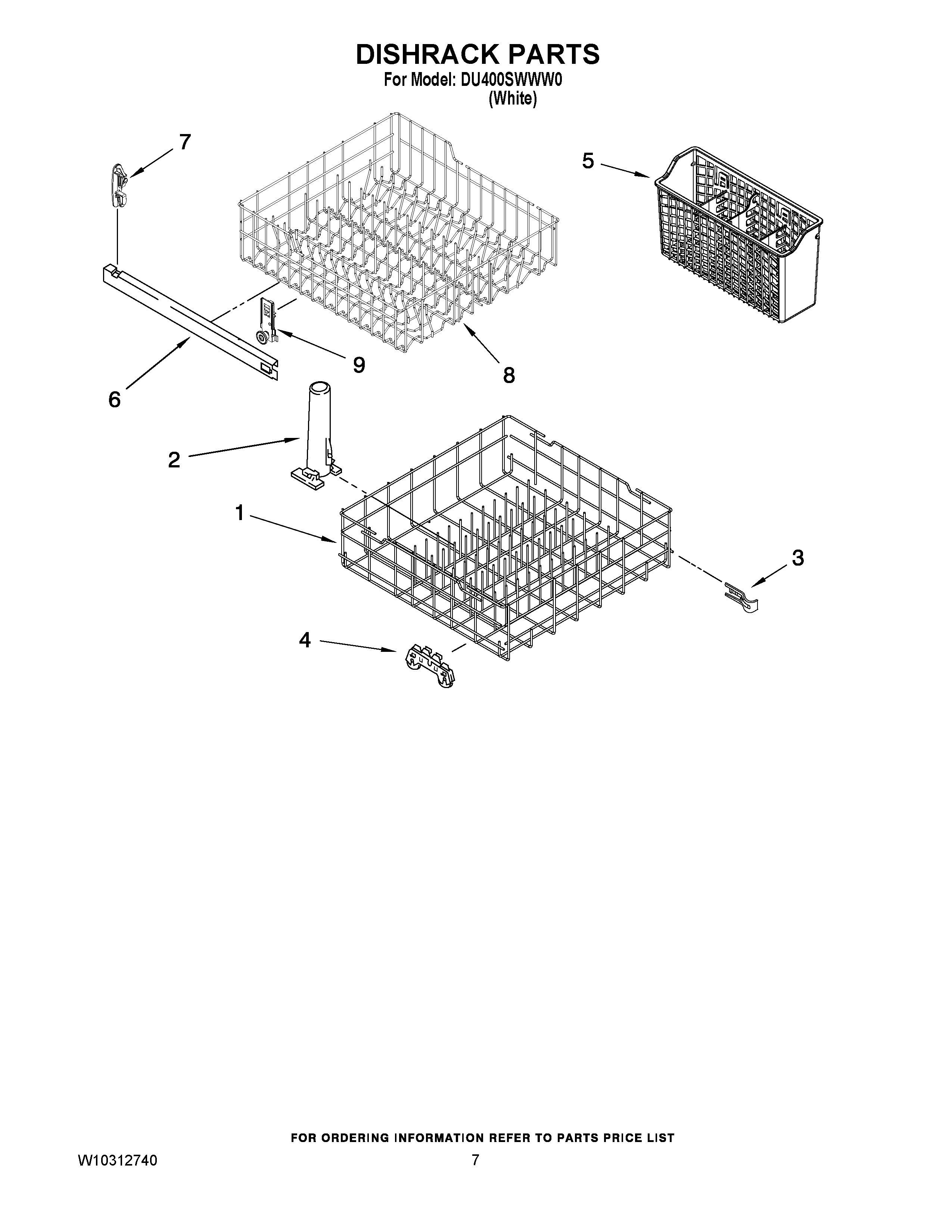 DISHRACK PARTS
For Model: DU400SWWW0
(White)

7

5

9

8

6

2

1

3

4

FOR ORDERING INFORMATION REFER TO PARTS PRICE LIST

W10312740

7