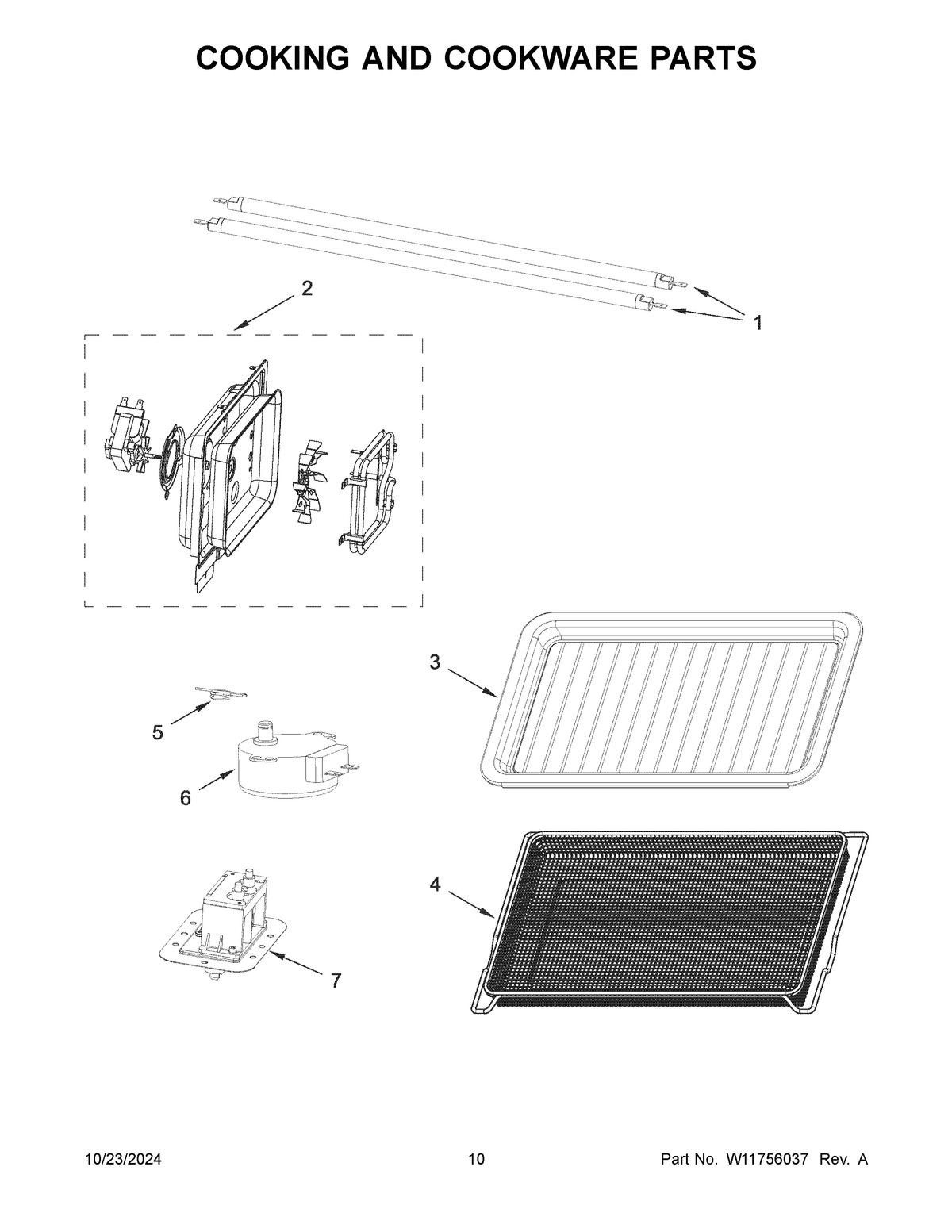 COOKING AND COOKWARE PARTS

2

1

3

5

6

4

7

10/23/2024

10

Part No. W11756037 Rev. A