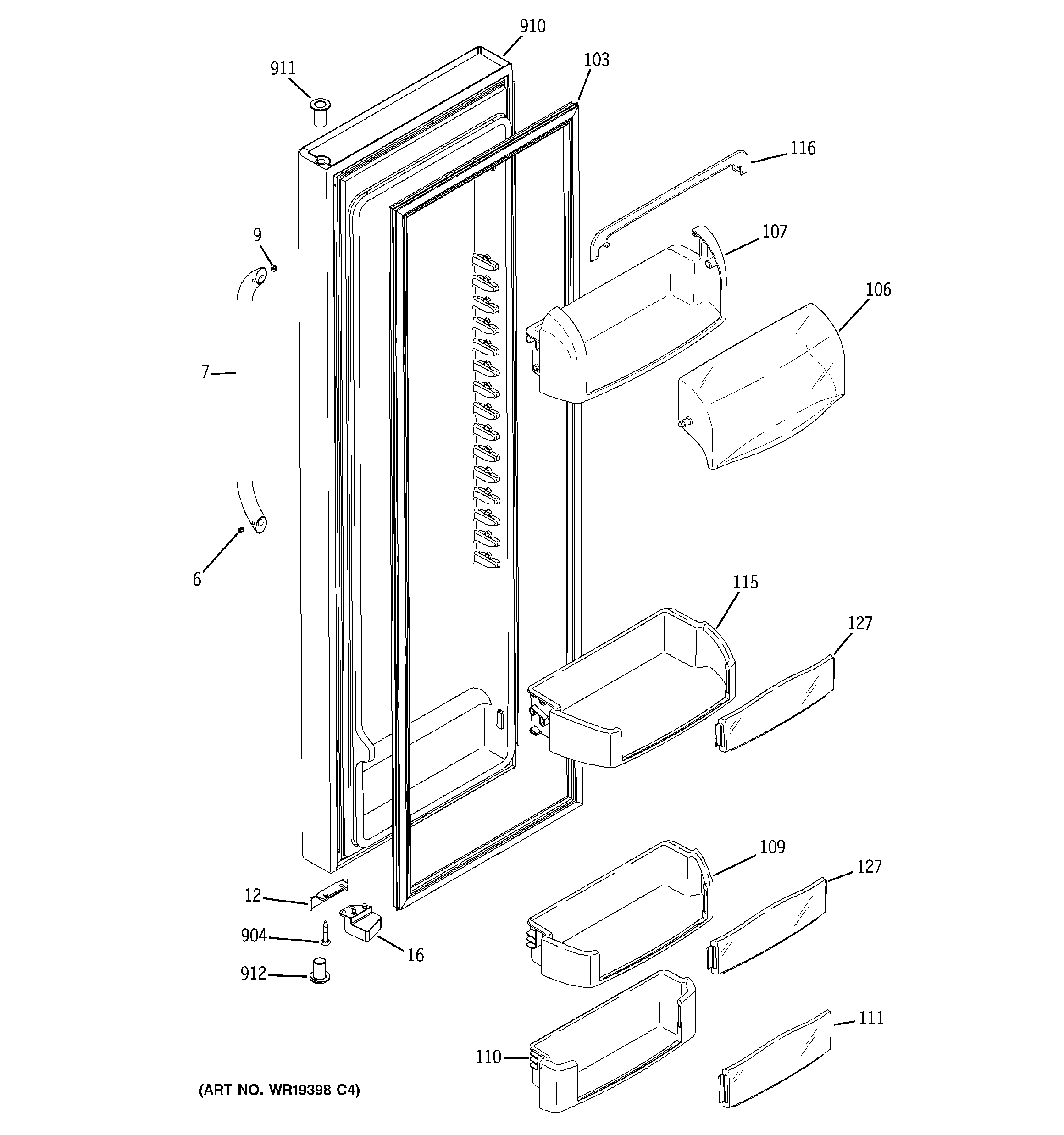 910
911
103
116
107
9
106
7
6
115
127
109
127
12
904
16
912
111
110
(ART NO. WR19398 C4)