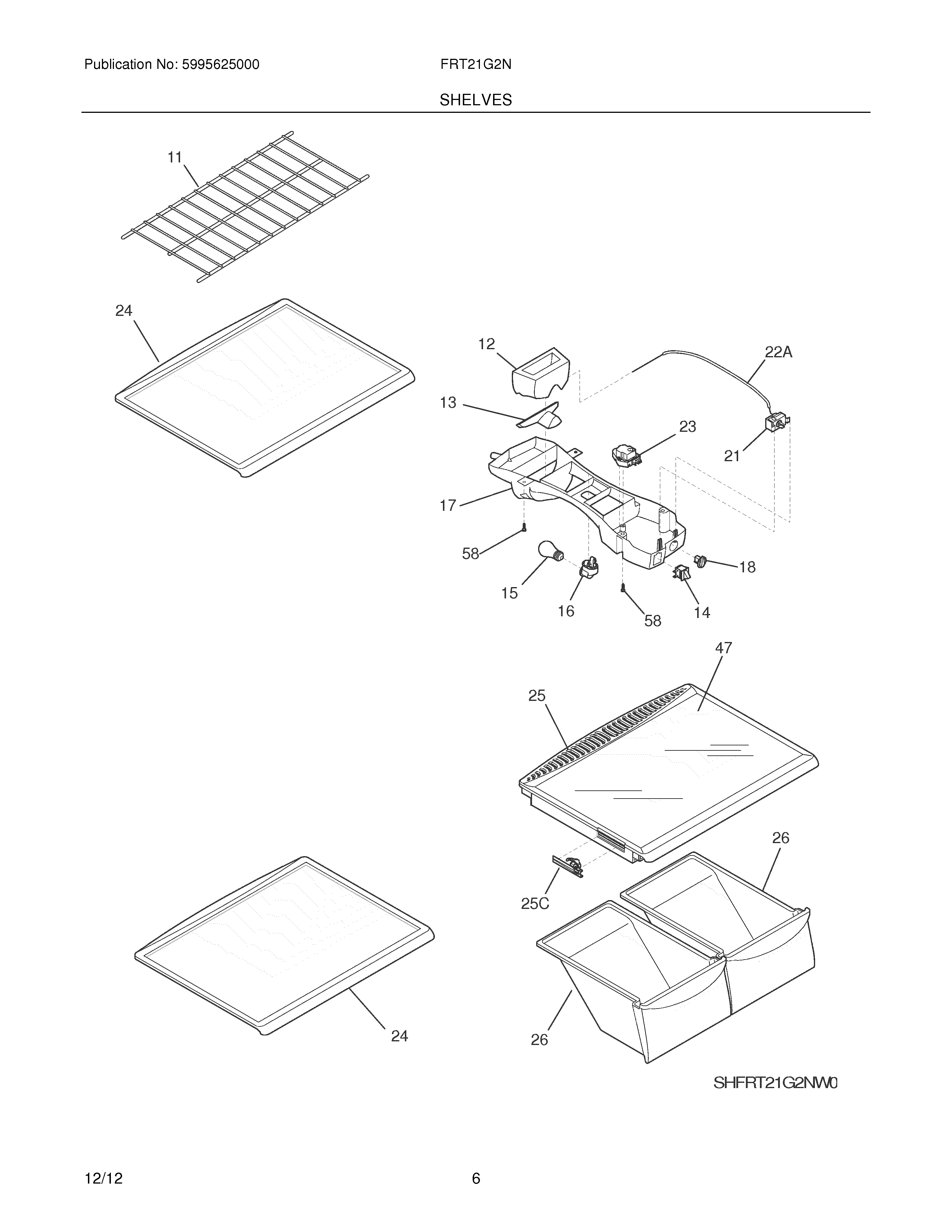 Publication No: 5995625000

FRT21G2N

SHELVES

11

24

12

22A

13

23

21

17

58

18

15

16

58

14

47

25

26

25C

24

26

SHFRT21G2NW0

12/12

6