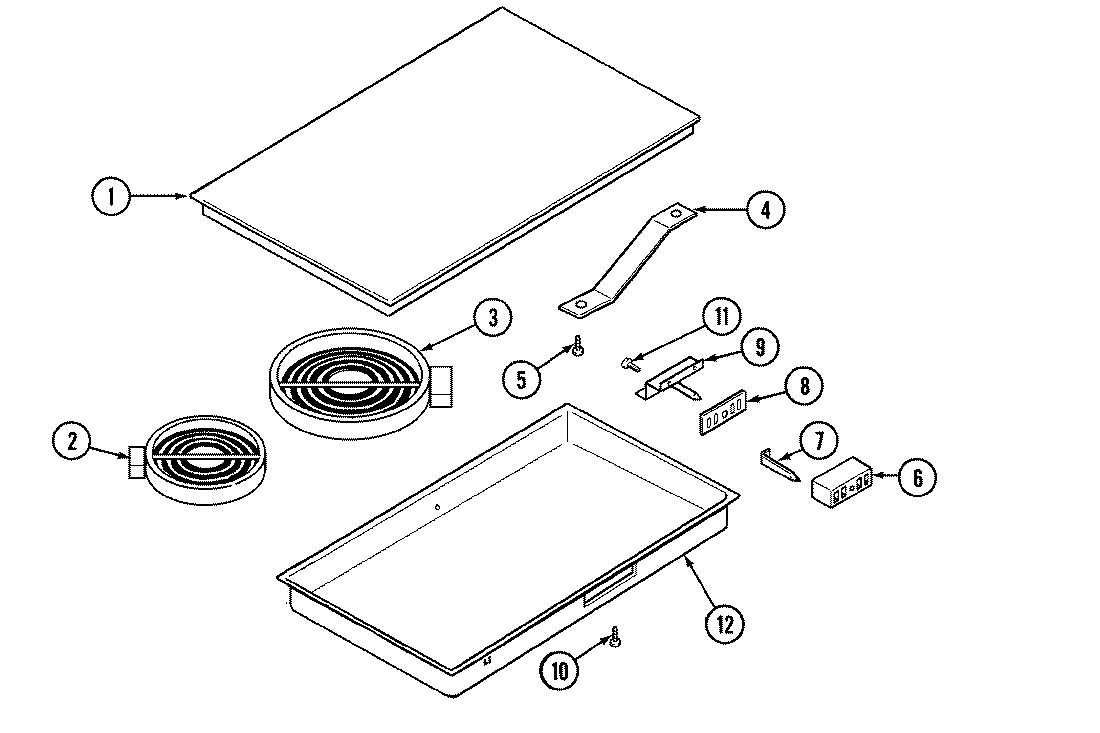 1
4
3
11
9
5
8
2
7
6
12
10