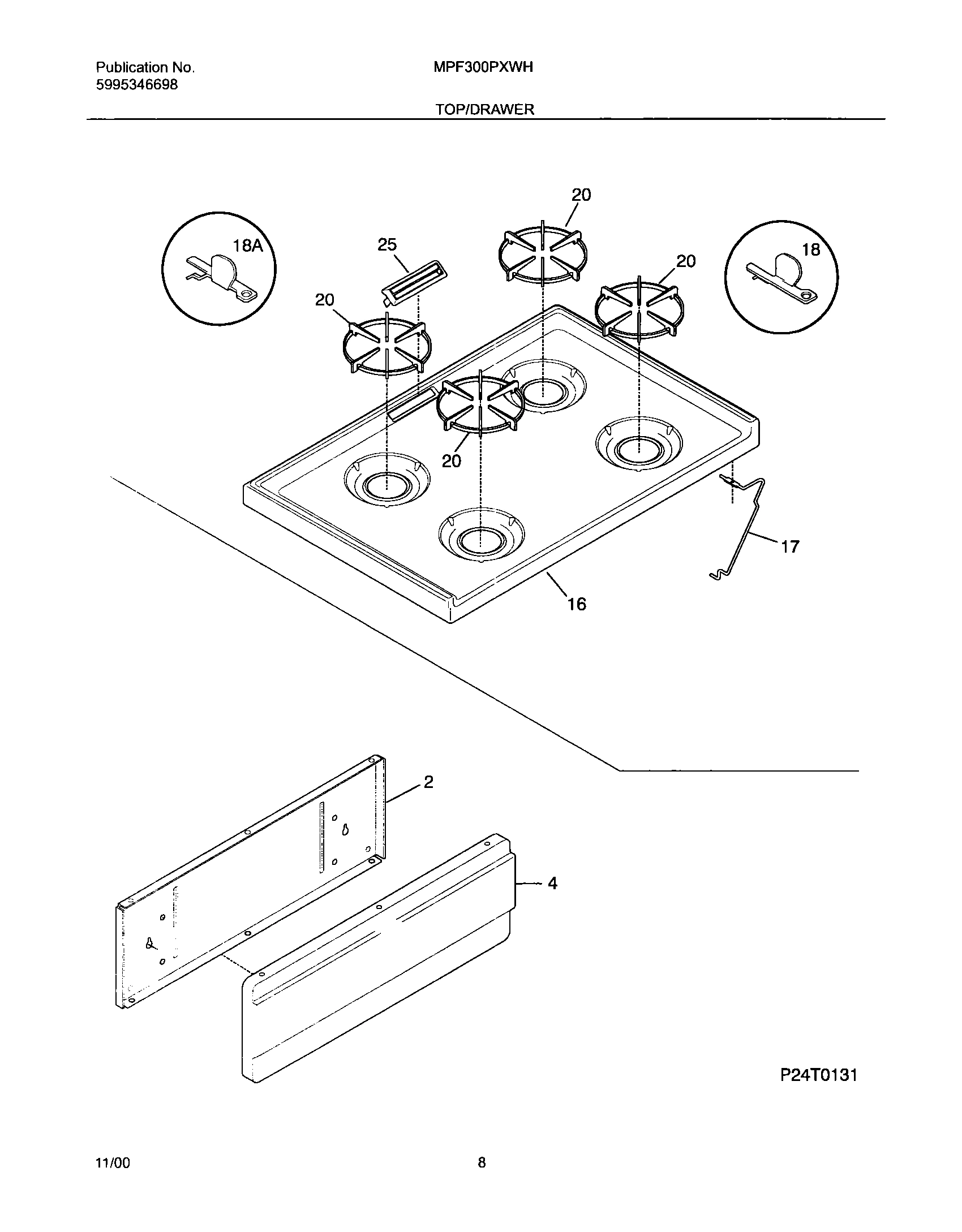 Publication No.
5995346698

MPF300PXWH

TOP/DRAWER

20

18A

25

20

18

20

20

17

16

2

4

P24T0131

11/00

8