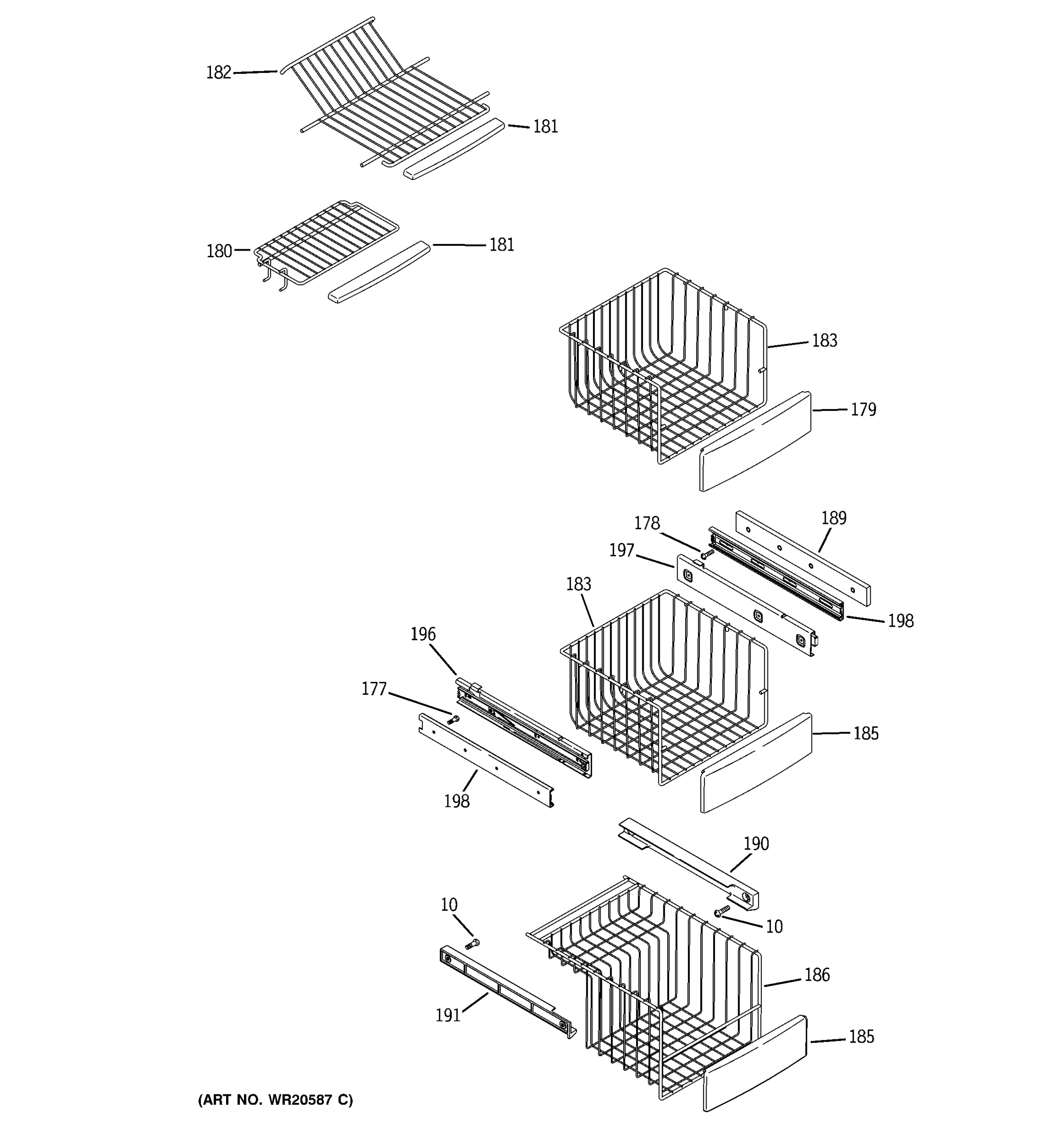 182
181
180
181
183
179
178
189
197
183
198
196
177
185
198
190
10
10
186
191
185
(ART NO. WR20587 C)