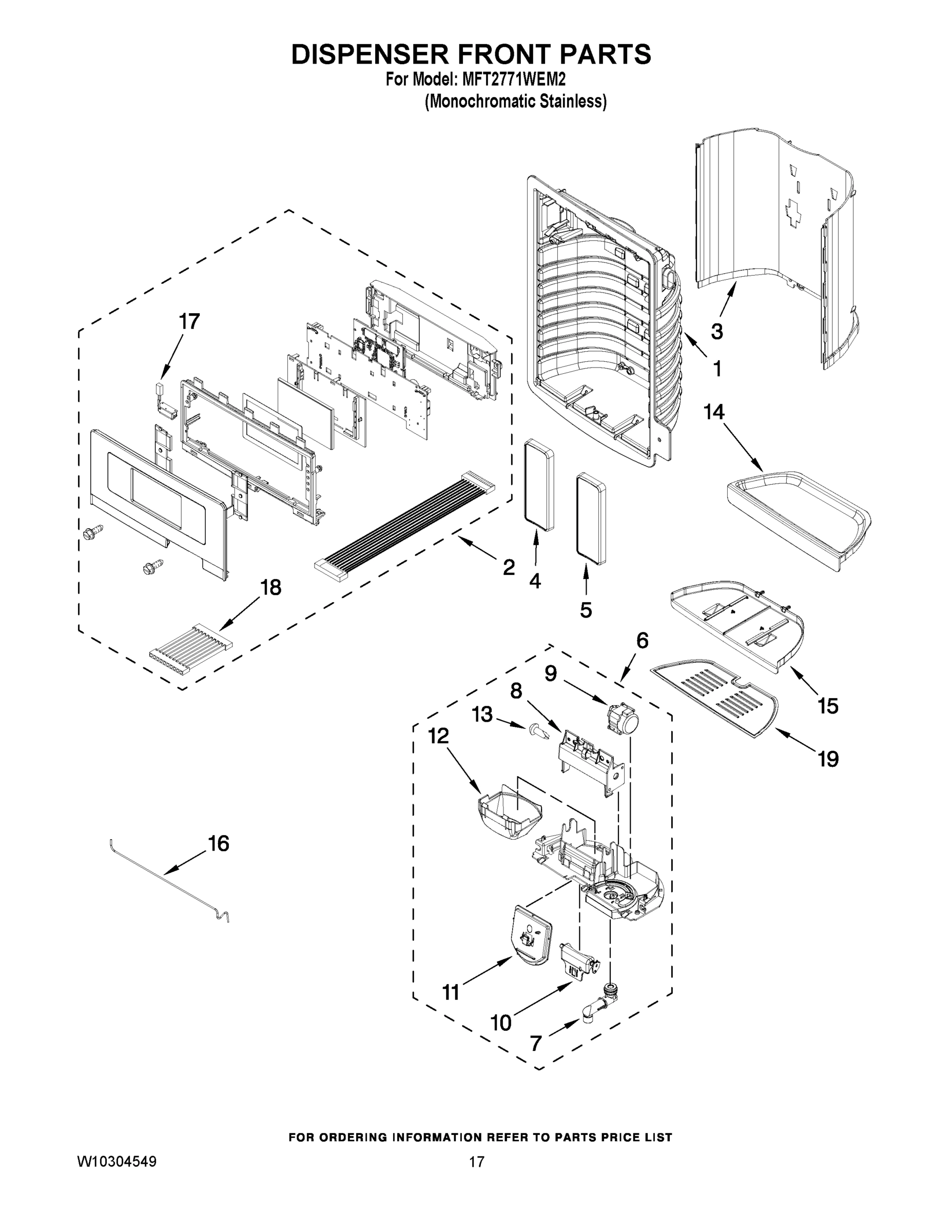 DISPENSER FRONT PARTS
For Model: MFT2771WEM2
(Monochromatic Stainless)

17
3
1
14
2
4
5
18
6
9
8
13
12
15
19
16
11
10
7

FOR ORDERING INFORMATION REFER TO PARTS PRICE LIST

W10304549
17