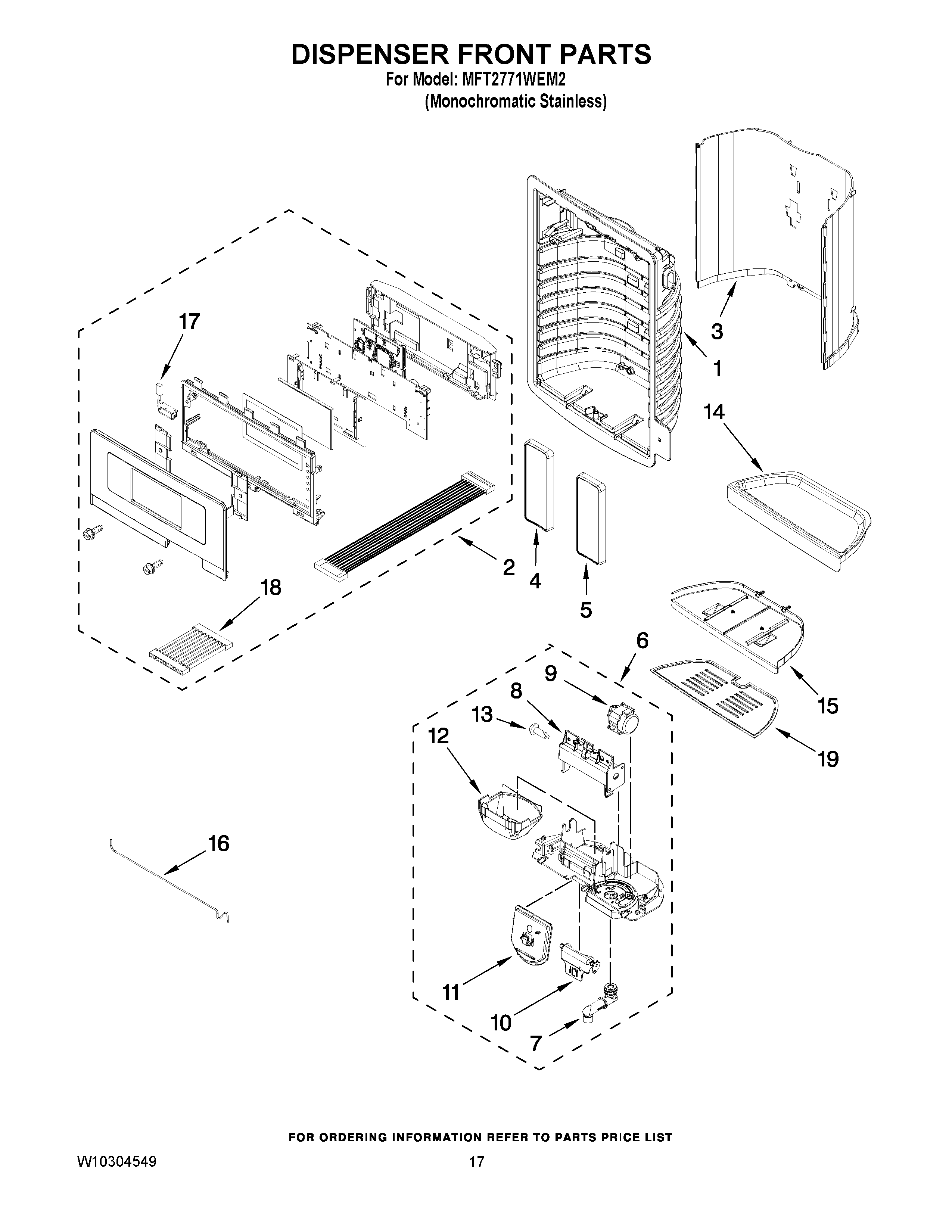 DISPENSER FRONT PARTS
For Model: MFT2771WEM2
(Monochromatic Stainless)

17
3
1
14
2
4
5
18
6
9
8
13
12
15
19
16
11
10
7

FOR ORDERING INFORMATION REFER TO PARTS PRICE LIST

W10304549
17