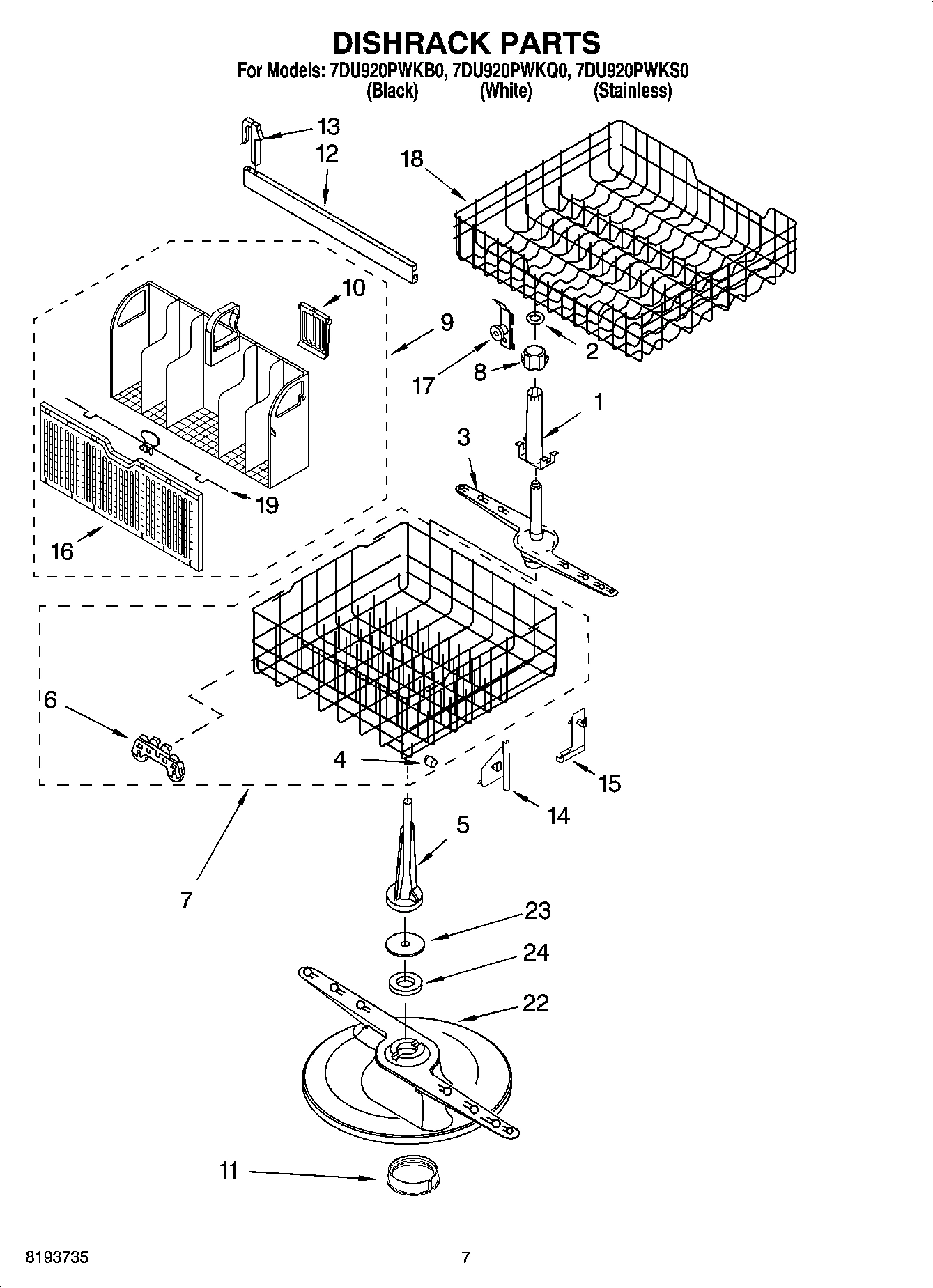 DISHRACK PARTS
For Models: 7DU920PWKB0, 7DU920PWKQ0, 7DU920PWKS0
(Black) (White) (Stainless)

13
12
18
10
9
2
17
8
1
3
19
16
6
4
15
14
5
7
23
24
22
11

8193735
7