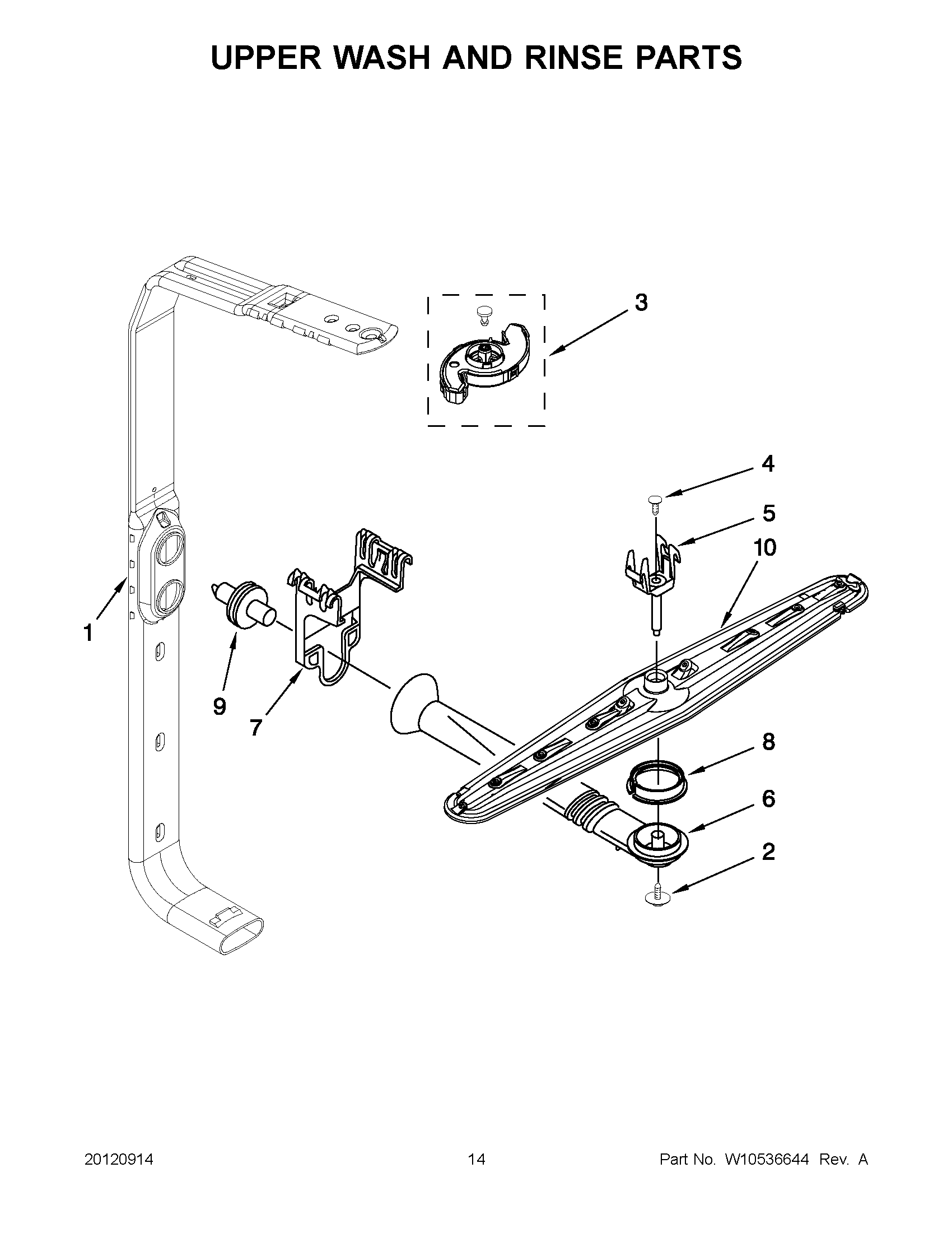 UPPER WASH AND RINSE PARTS

3

4

5

10

1

9

7

8

6

2

20120914

14

Part No. W10536644 Rev. A