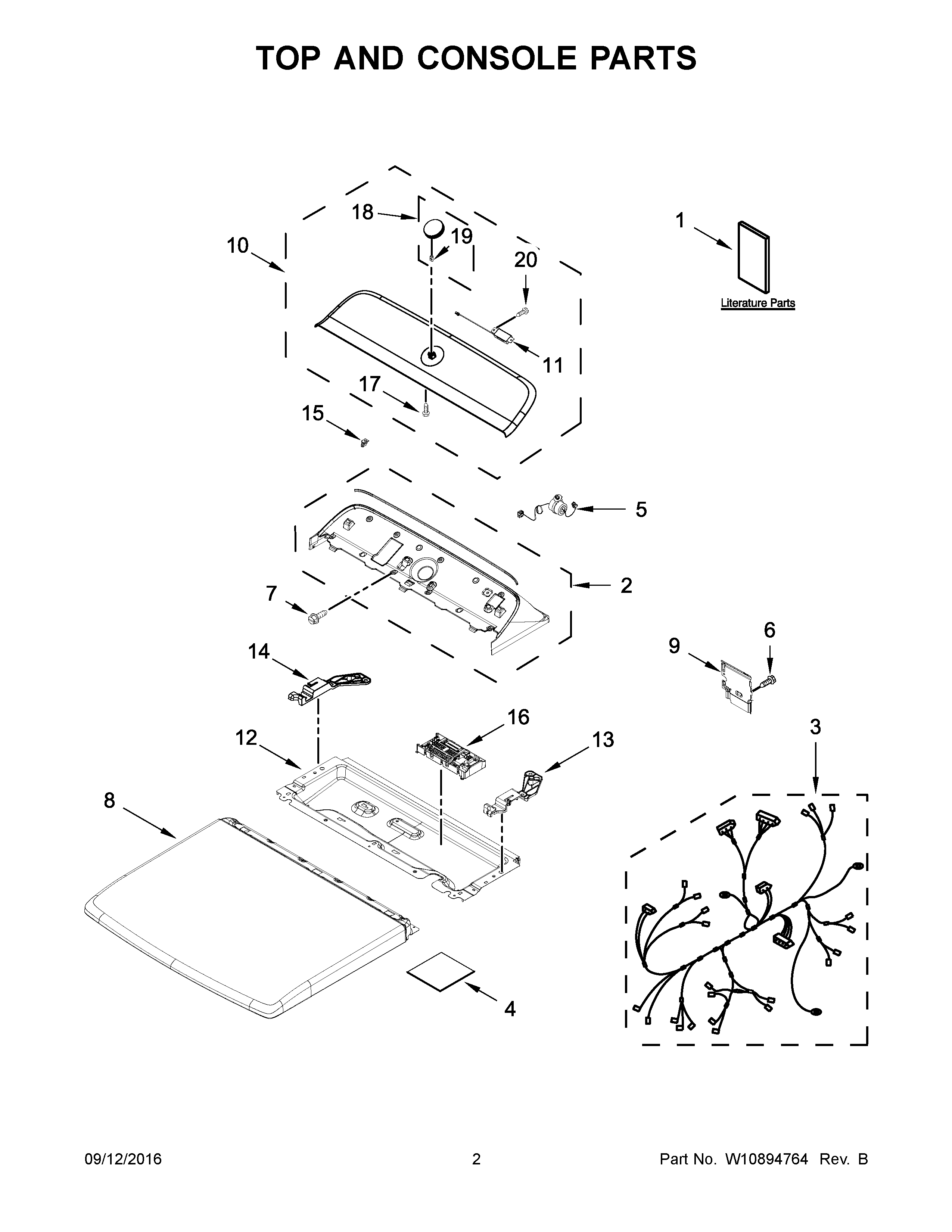 TOP AND CONSOLE PARTS

18
19
10
20
1
Literature Parts
11
17
15
5
2
7
14
9
6
16
12
13
3
8
4

09/12/2016
2
Part No. W10894764 Rev. B