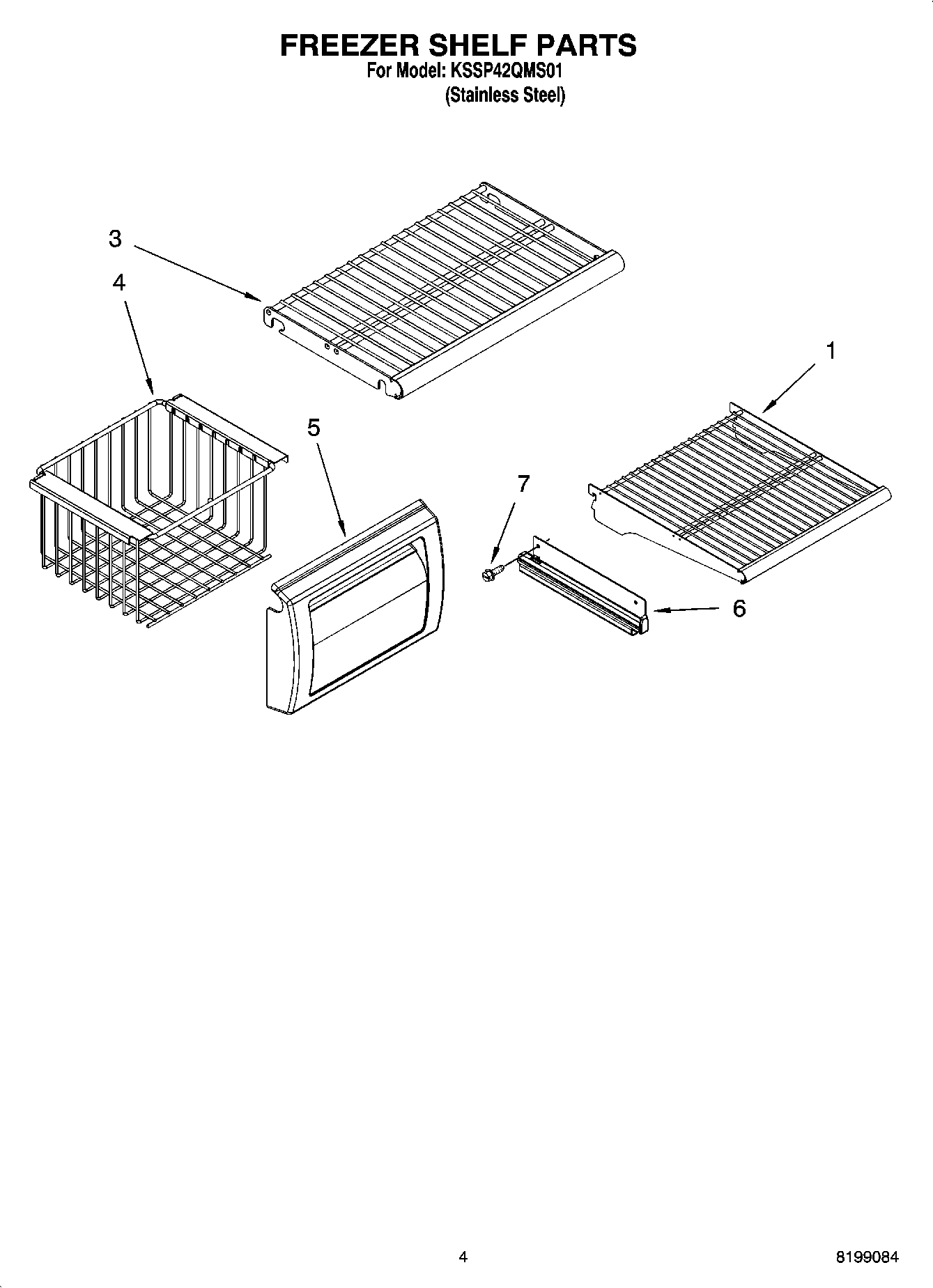 FREEZER SHELF PARTS
For Model: KSSP42QMS01
(Stainless Steel)

3
4
1
5
7
6

4
8199084