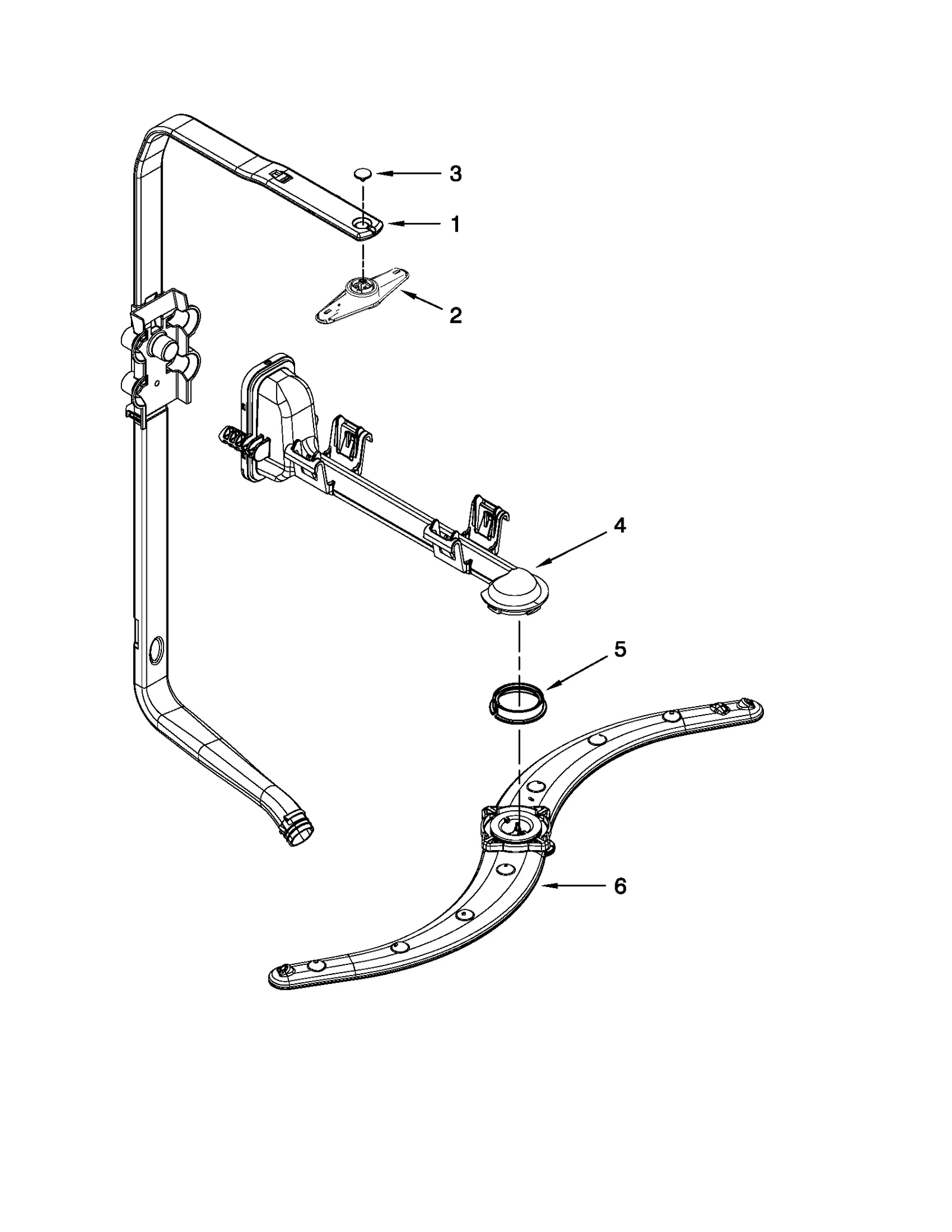 3

1

2

4

5

6