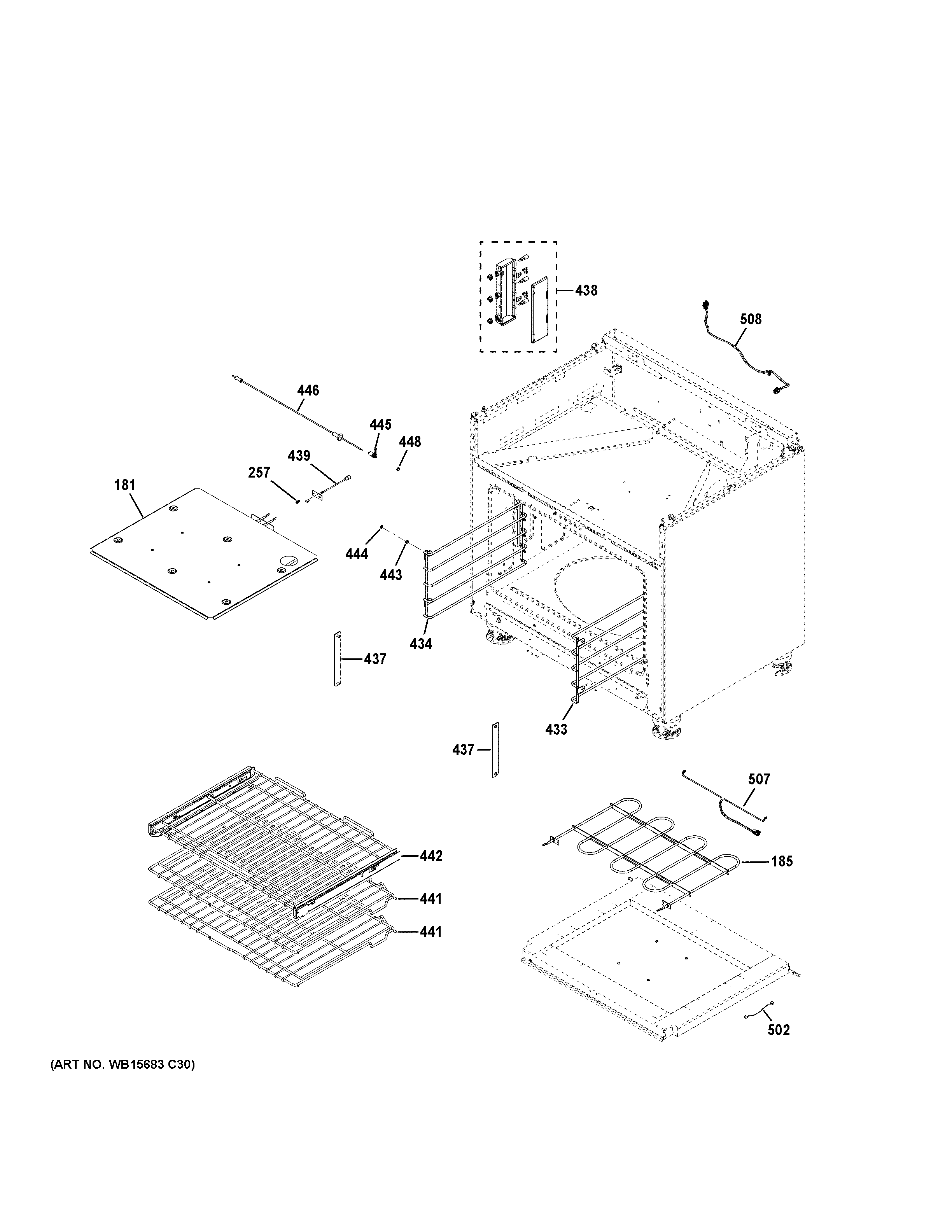 438

508

446

445

448

439

257

181

444

443

434

437

433

437

507

442

185

441

441

502

(ART NO. WB15683 C30)