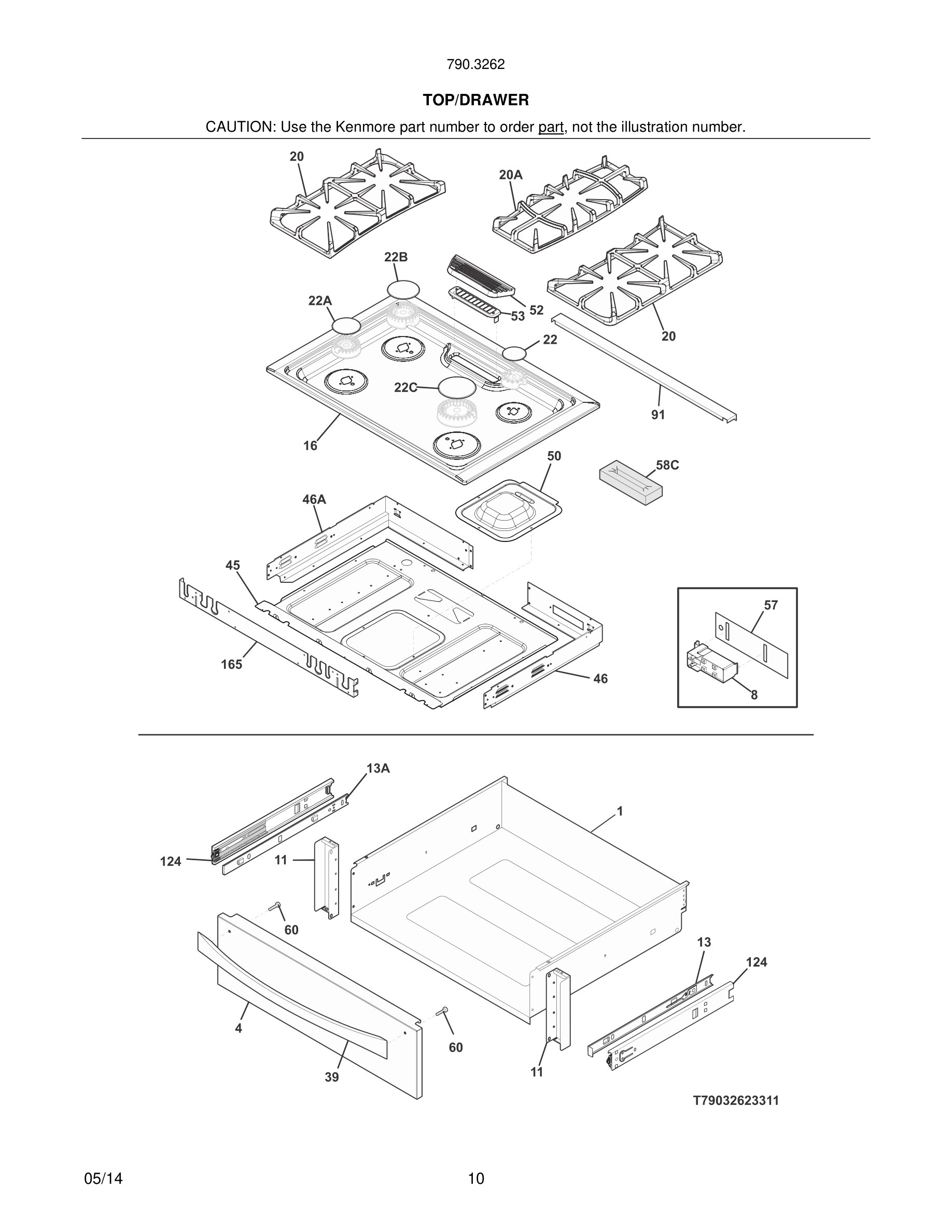 790.3262

TOP/DRAWER

CAUTION: Use the Kenmore part number to order part, not the illustration number.

20
20A
22B
22A
52
53
22
20
22C
91
16
50
58C
46A
45
57
165
46
8

13A
1
124
11
60
13
124
4
60
39
11
T79032623311

05/14
10