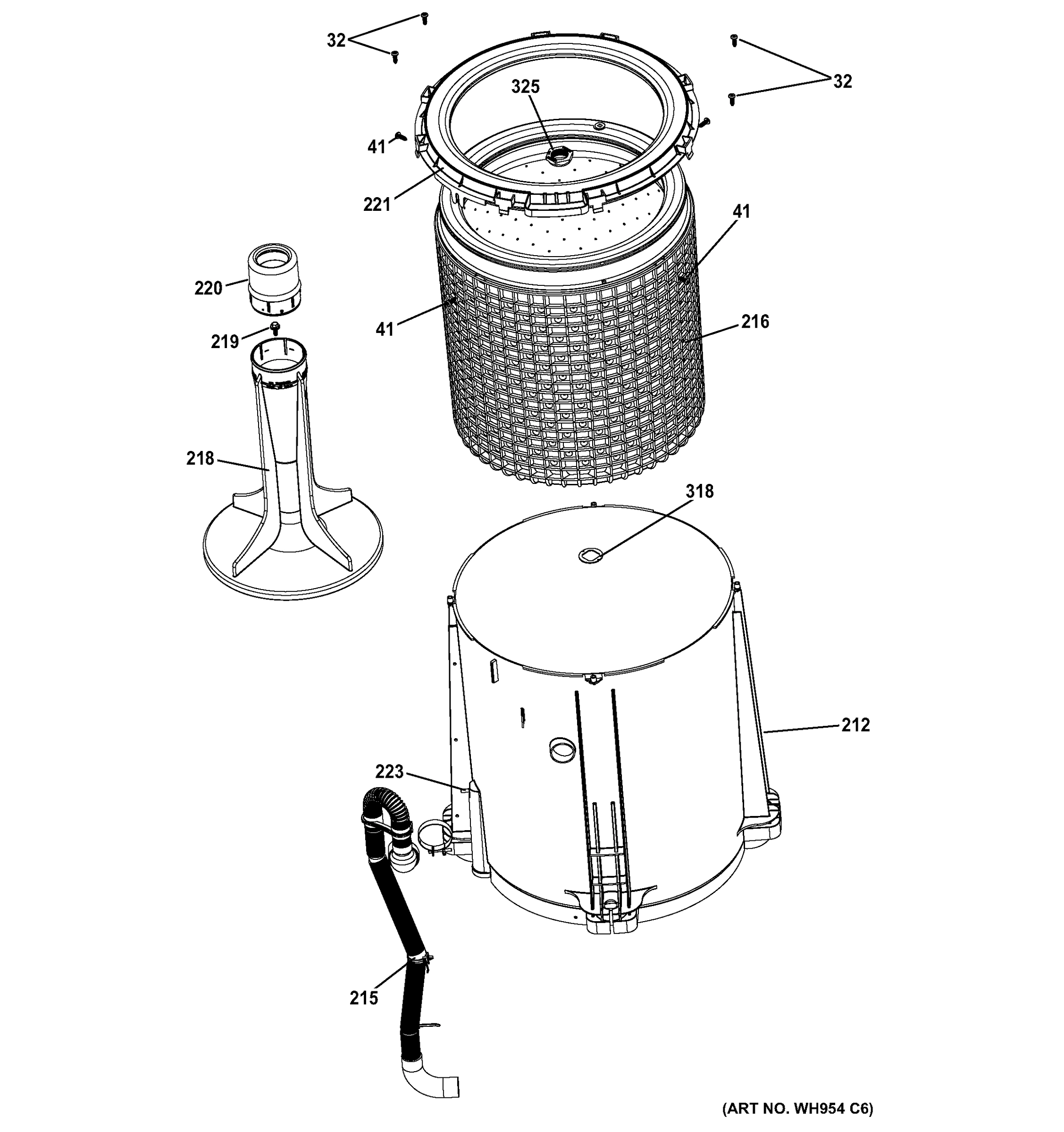 32
32
325
41
221
41
220
41
216
219
218
318
212
223
215
(ART NO. WH954 C6)