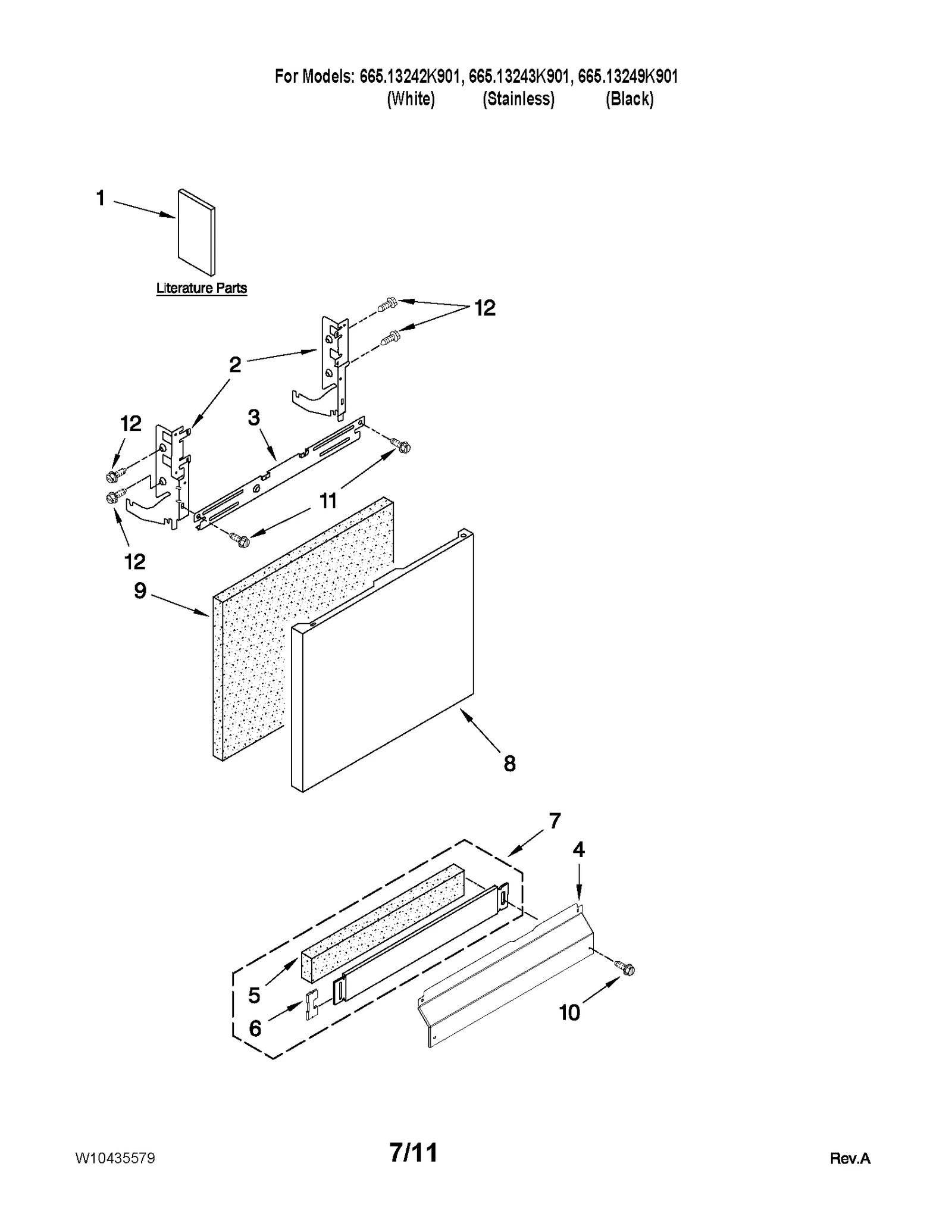 For Models: 665.13242K901, 665.13243K901, 665.13249K901
(White) (Stainless) (Black)

1

Literature Parts

12

2

12

3

11

12

9

8

7

4

5

6

10

W10435579

7/11

Rev.A