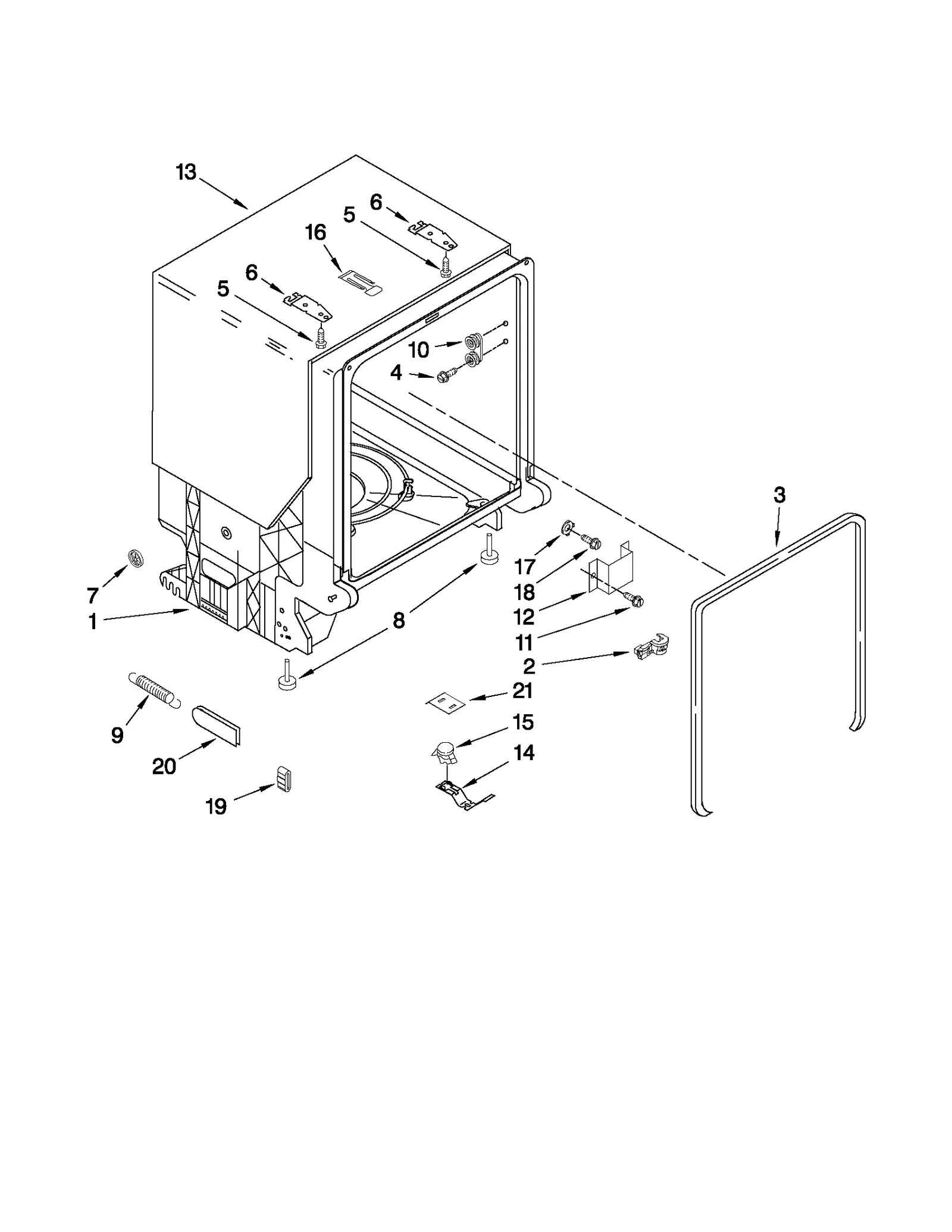 13
6
5
16
6
5
10
4
3
17
18
12
11
2
7
1
8
9
20
19
21
15
14