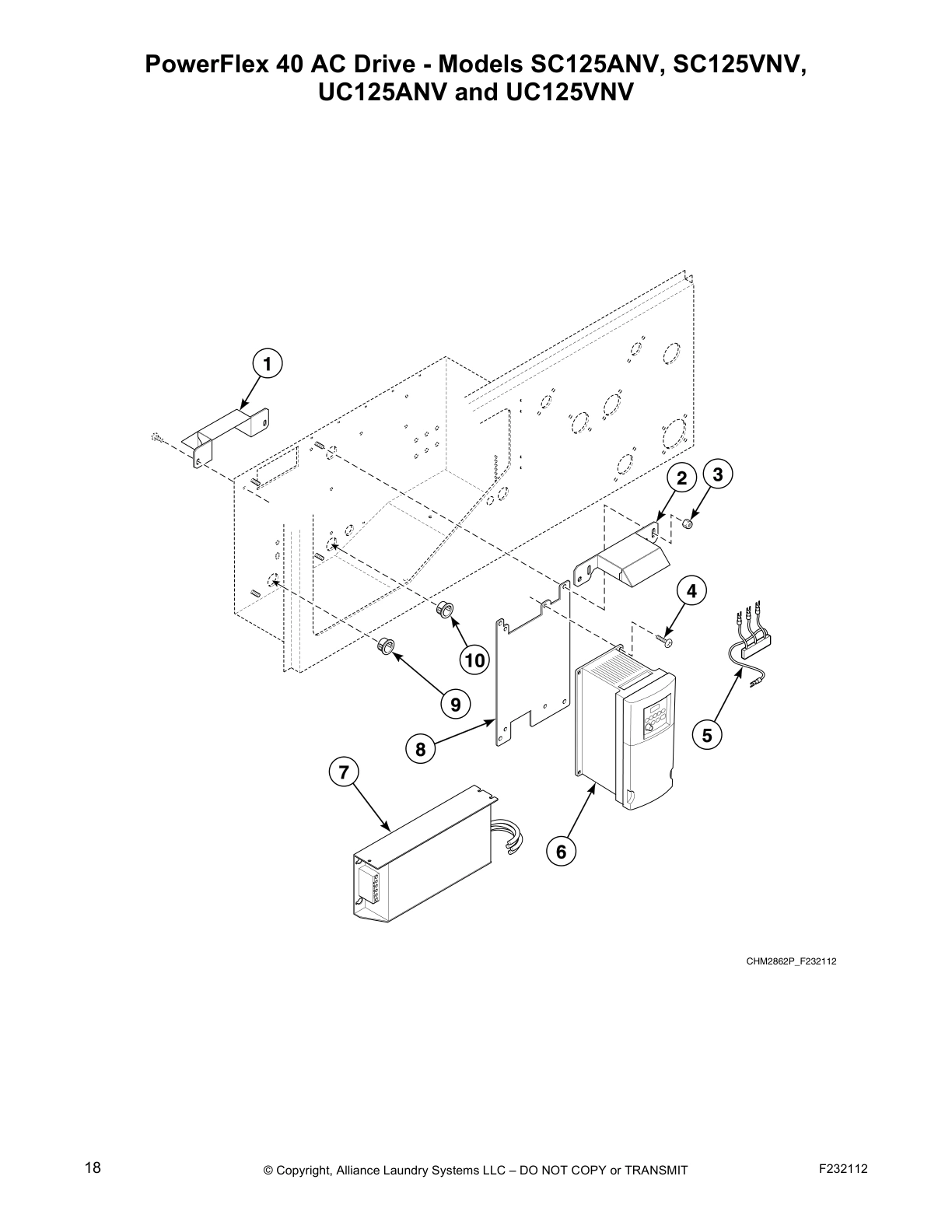 PowerFlex 40 AC Drive - Models SC125ANV, SC125VNV, UC125ANV and UC125VNV

1

2

3

4

5

6

7

8

9

10

CHM2862P_F232112

18

© Copyright, Alliance Laundry Systems LLC – DO NOT COPY or TRANSMIT

F232112