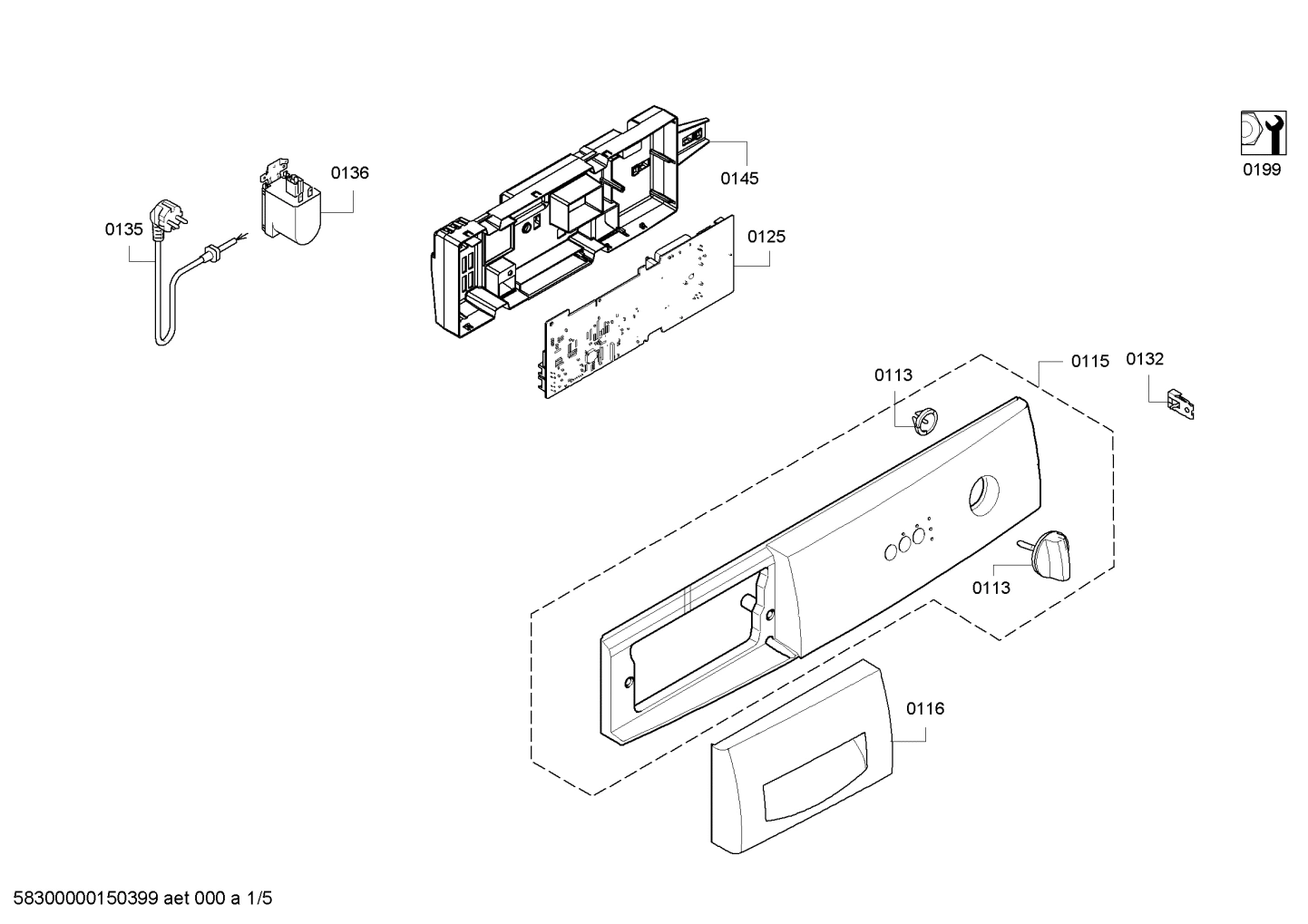 0199

0136

0145

0135

0125

0113

0115

0132

0113

0116

58300000150399 aet 000 a 1/5