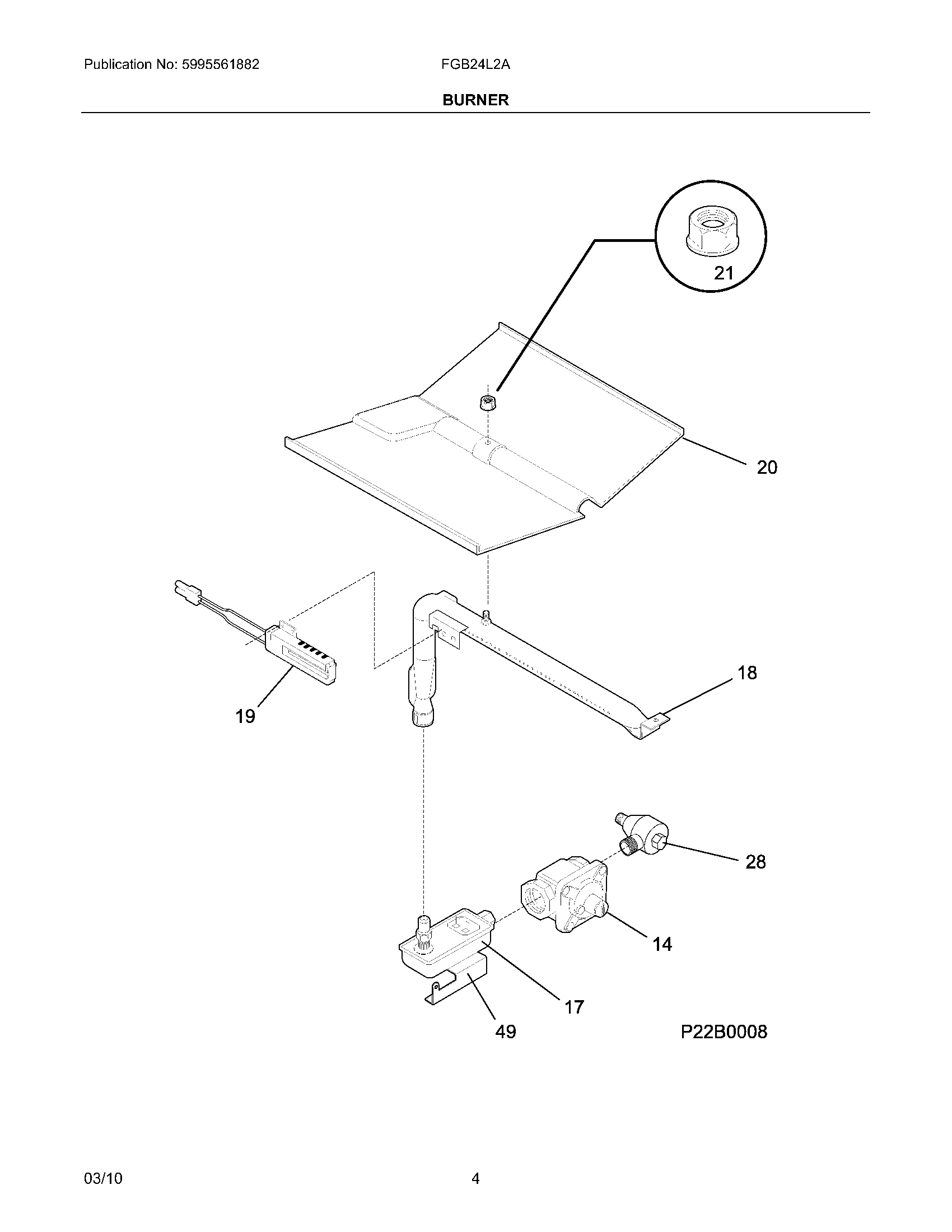 Publication No: 5995561882

FGB24L2A

BURNER

21

20

18

19

28

14

17

49

P22B0008

03/10

4