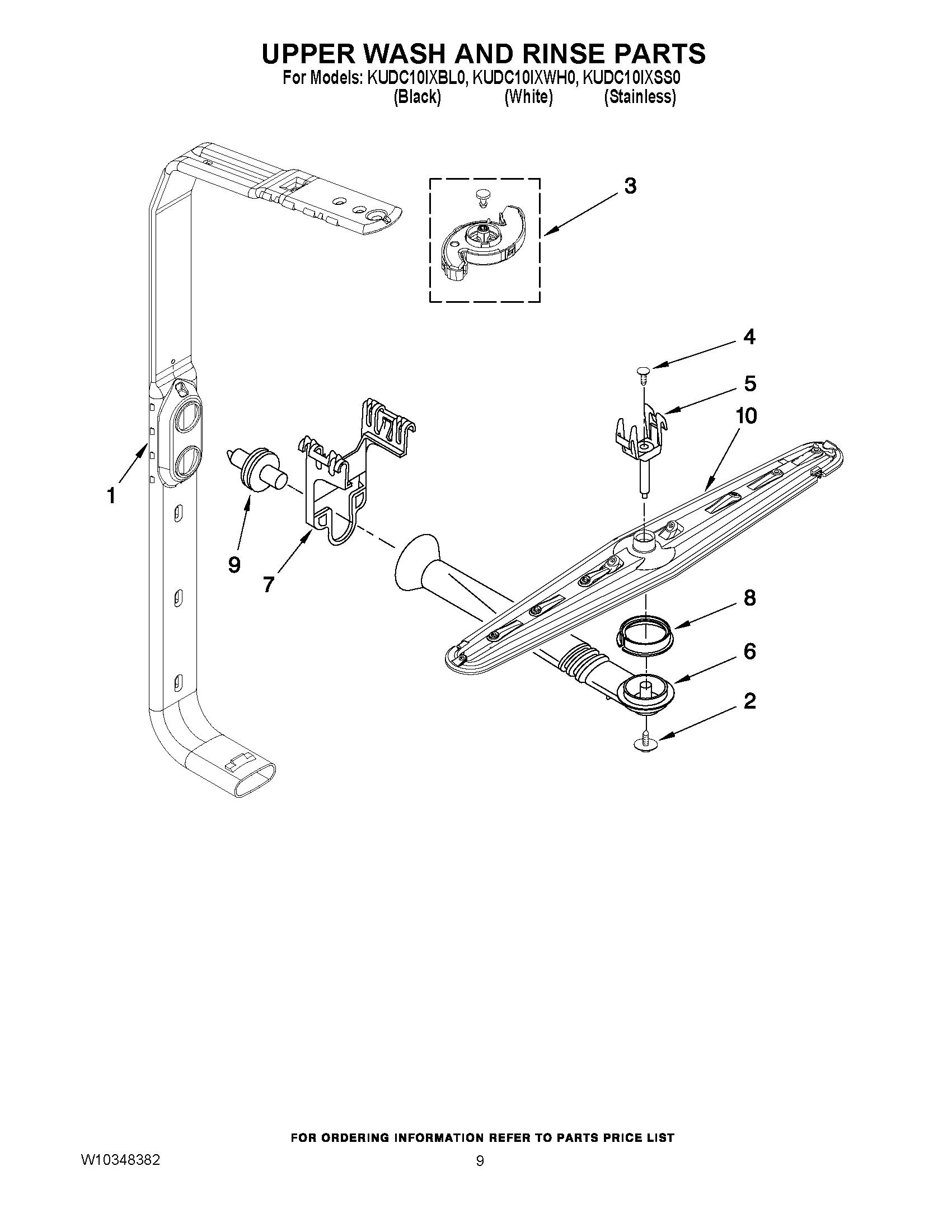 UPPER WASH AND RINSE PARTS

For Models: KUDC10IXBL0, KUDC10IXWH0, KUDC10IXSS0
(Black) (White) (Stainless)

3

4

5

10

1

9

7

8

6

2

FOR ORDERING INFORMATION REFER TO PARTS PRICE LIST

W10348382

9