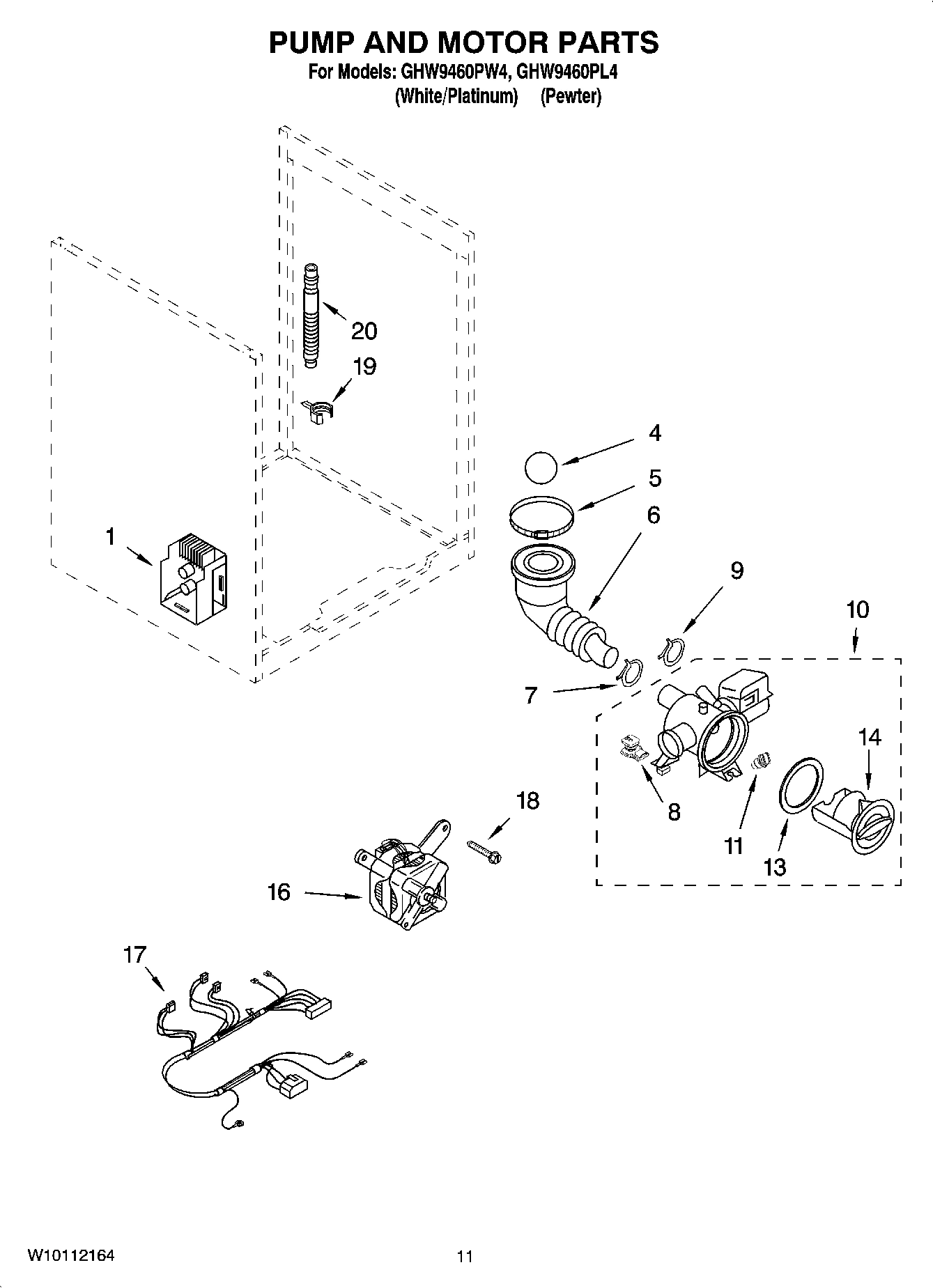 PUMP AND MOTOR PARTS
For Models: GHW9460PW4, GHW9460PL4
(White/Platinum) (Pewter)

20
19
4
5
6
1
9
10
7
14
8
18
11
13
16
17

W10112164
11