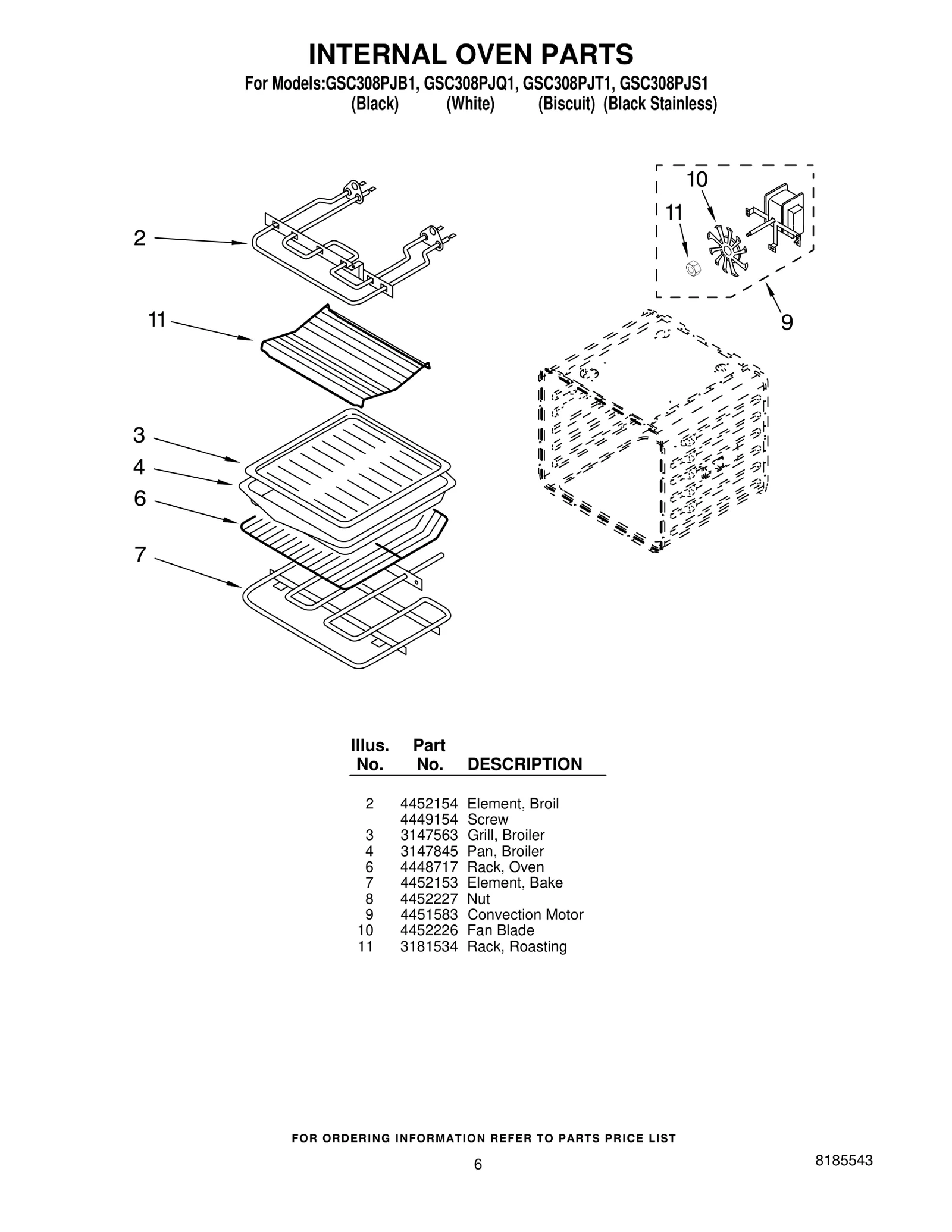 INTERNAL OVEN PARTS

For Models:GSC308PJB1, GSC308PJQ1, GSC308PJT1, GSC308PJS1
(Black) (White) (Biscuit) (Black Stainless)

2

11

3

4

6

7

10

11

9

| Illus. No. | Part No. | DESCRIPTION |
|---|---|---|
| 2 | 4452154 | Element, Broil |
| | 4449154 | Screw |
| 3 | 3147563 | Grill, Broiler |
| 4 | 3147845 | Pan, Broiler |
| 6 | 4448717 | Rack, Oven |
| 7 | 4452153 | Element, Bake |
| 8 | 4452227 | Nut |
| 9 | 4451583 | Convection Motor |
| 10 | 4452226 | Fan Blade |
| 11 | 3181534 | Rack, Roasting |

FOR ORDERING INFORMATION REFER TO PARTS PRICE LIST

6

8185543